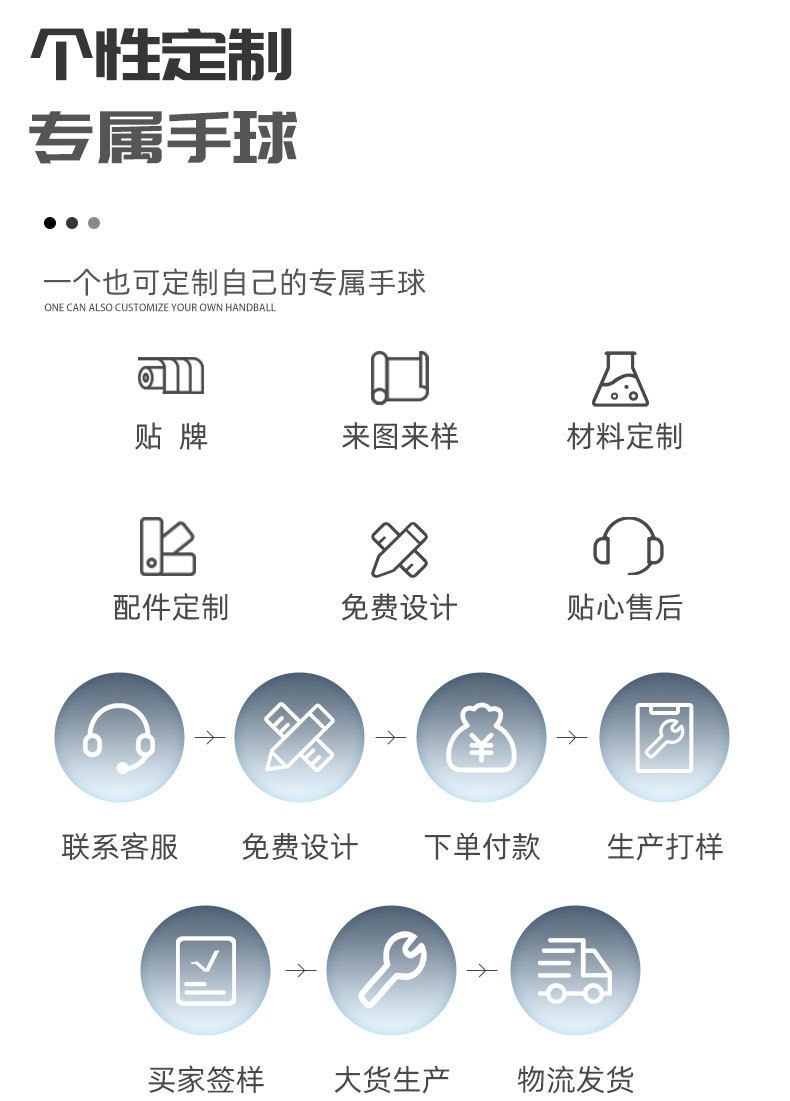 个性定制
专属手球

一个也可定制自己的专属手球
ONE CAN ALSO CUSTOMIZE YOUR OWN HANDBALL

贴 牌
来图来样
材料定制

配件定制
免费设计
贴心售后

联系客服
免费设计
下单付款
生产打样

买家签样
大货生产
物流发货