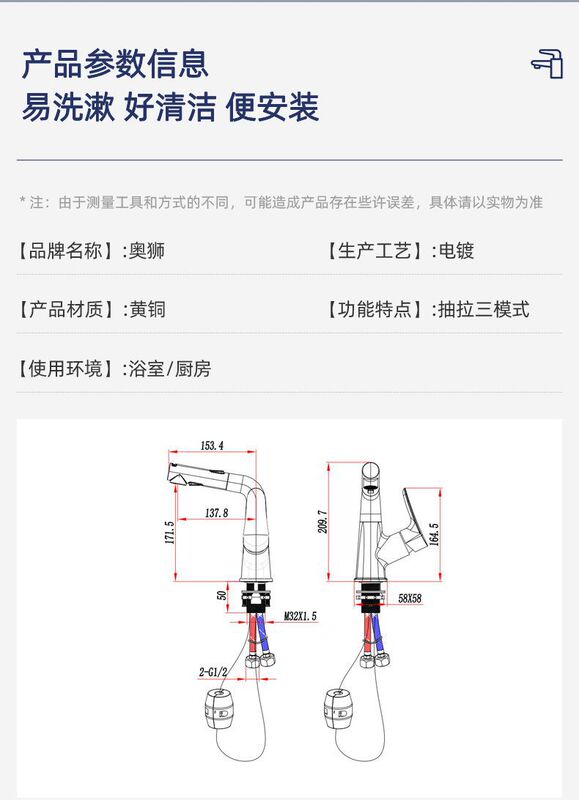 产品参数信息
易洗漱 好清洁 便安装

* 注：由于测量工具和方式的不同，可能造成产品存在些许误差，具体请以实物为准

【品牌名称】:奥狮
【生产工艺】:电镀

【产品材质】:黄铜
【功能特点】:抽拉三模式

【使用环境】:浴室/厨房

153.4
137.8
171.5
50
M32X1.5
2-G1/2
209.7
164.5
58X58