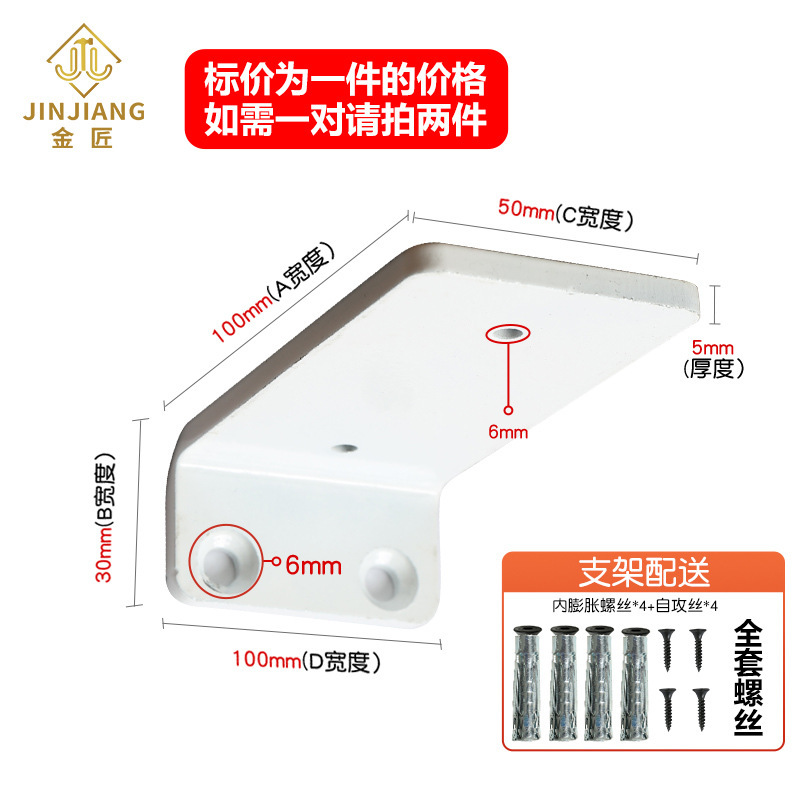 JINJIANG
金匠

标价为一件的价格
如需一对请拍两件

50mm(C宽度)

100mm(A宽度)

5mm
(厚度)

6mm

30mm(B宽度)

6mm

100mm(D宽度)

支架配送
内膨胀螺丝*4+自攻丝*4

全套螺丝