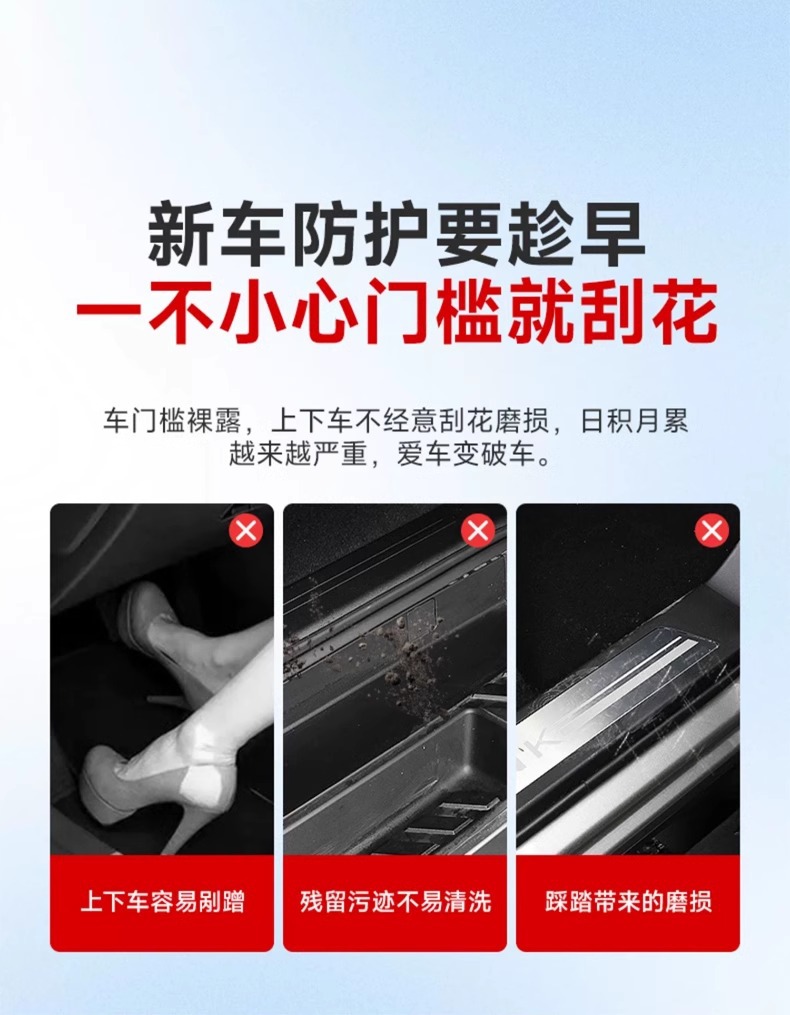 新车防护要趁早
一不小心门槛就刮花

车门槛裸露，上下车不经意刮花磨损，日积月累越来越严重，爱车变破车。

上下车容易剐蹭

残留污迹不易清洗

踩踏带来的磨损