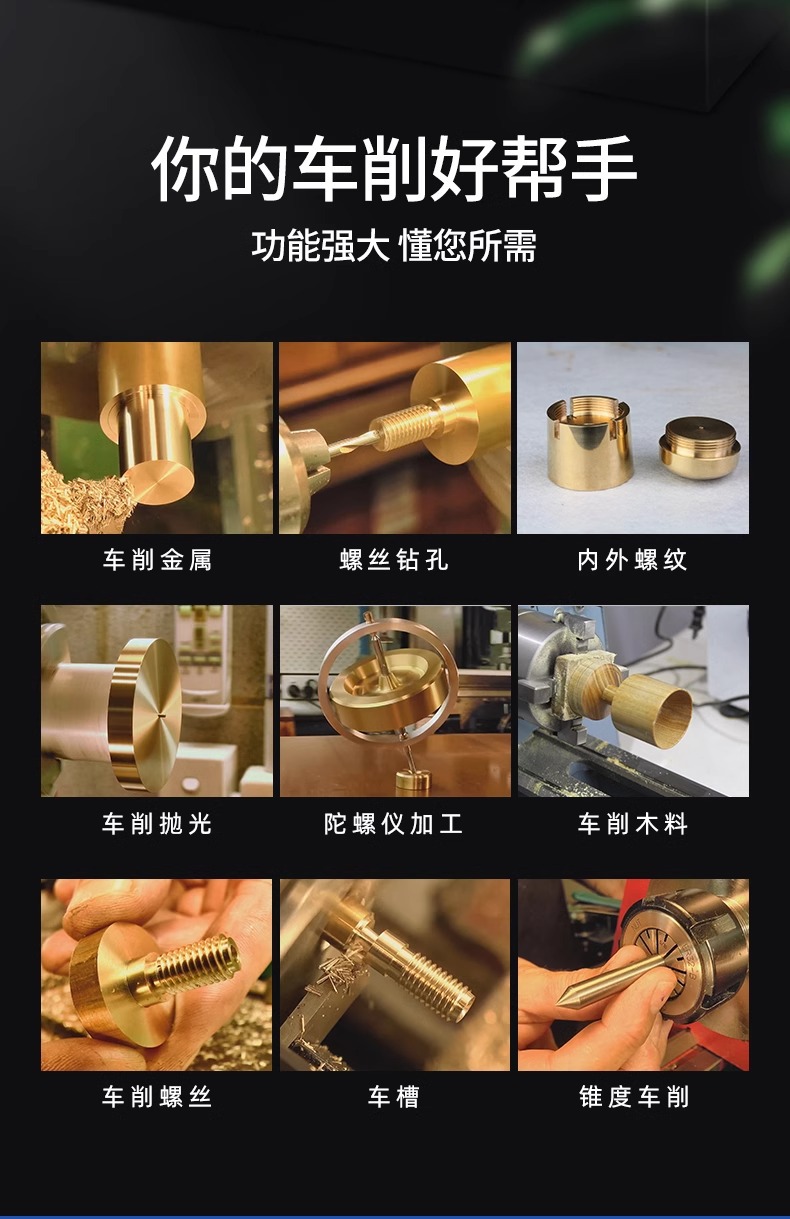 你的车削好帮手

功能强大 懂您所需

车削金属

螺丝钻孔

内外螺纹

车削抛光

陀螺仪加工

车削木料

车削螺丝

车槽

锥度车削