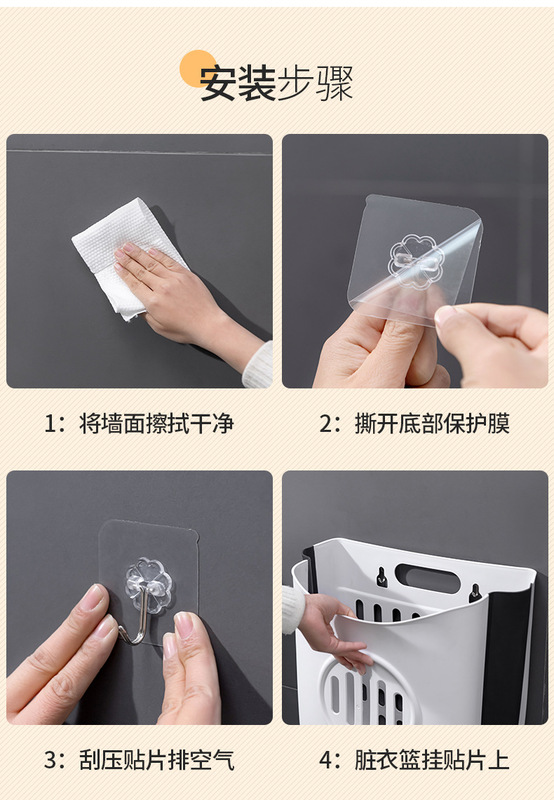 安装步骤

1：将墙面擦拭干净

2：撕开底部保护膜

3：刮压贴片排空气

4：脏衣篮挂贴片上