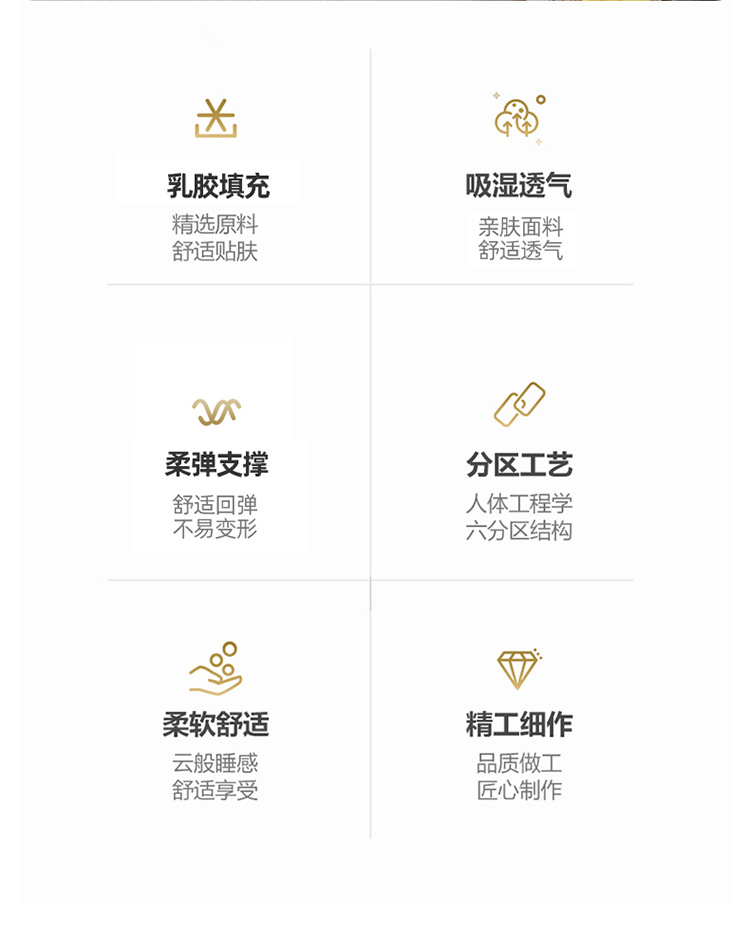 乳胶填充
精选原料
舒适贴肤

吸湿透气
亲肤面料
舒适透气

柔弹支撑
舒适回弹
不易变形

分区工艺
人体工程学
六分区结构

柔软舒适
云般睡感
舒适享受

精工细作
品质做工
匠心制作