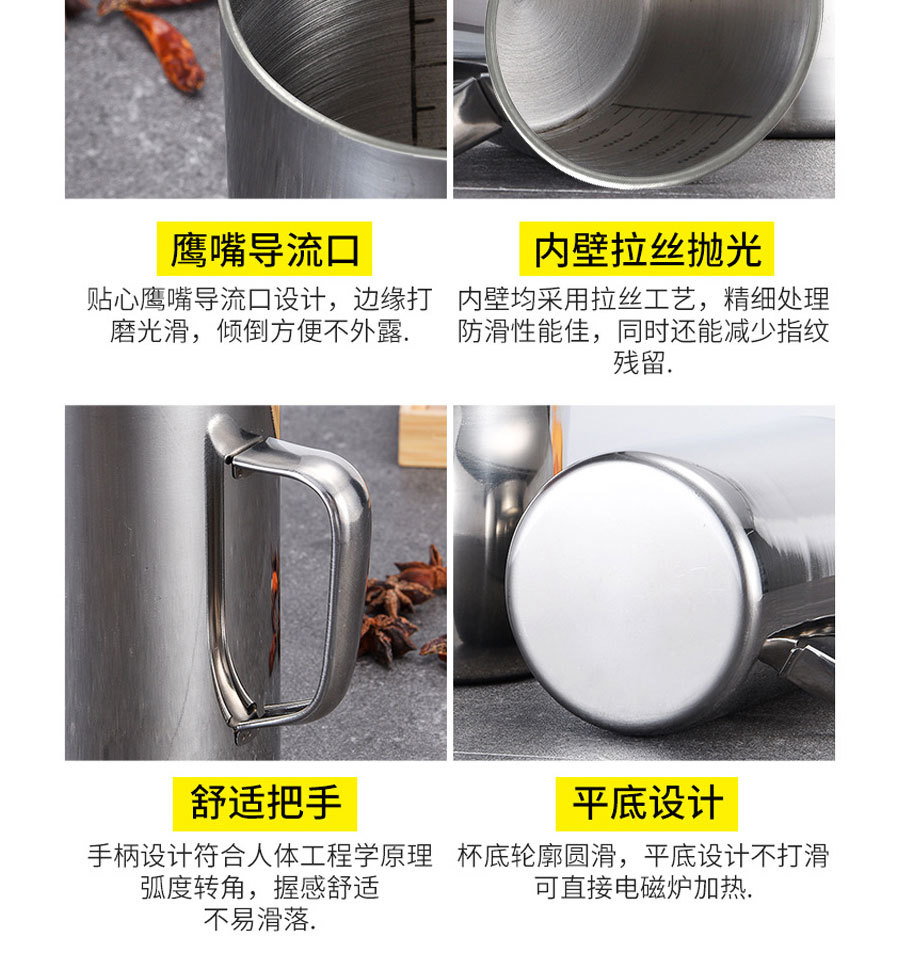 鹰嘴导流口

贴心鹰嘴导流口设计，边缘打磨光滑，倾倒方便不外露.

内壁拉丝抛光

内壁均采用拉丝工艺，精细处理防滑性能佳，同时还能减少指纹残留.

舒适把手

手柄设计符合人体工程学原理
弧度转角，握感舒适
不易滑落.

平底设计

杯底轮廓圆滑，平底设计不打滑
可直接电磁炉加热.