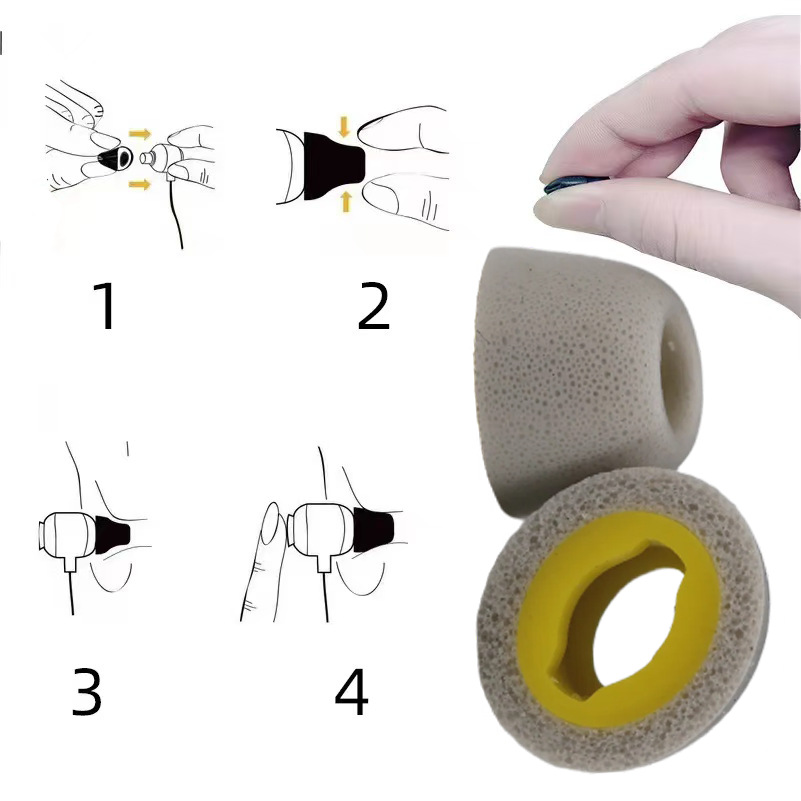 1

2

3

4