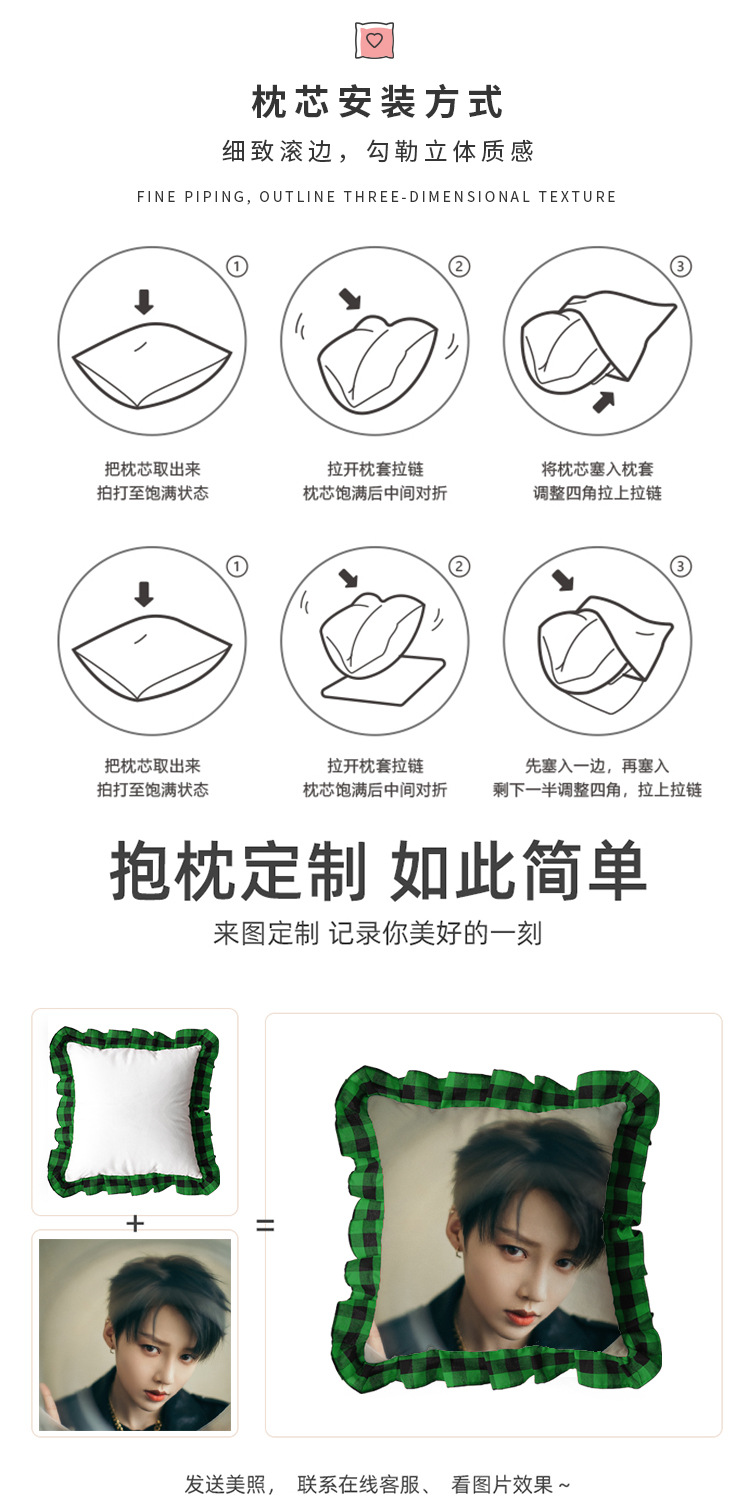 枕芯安装方式

细致滚边，勾勒立体质感

FINE PIPING, OUTLINE THREE-DIMENSIONAL TEXTURE

①

把枕芯取出来
拍打至饱满状态

②

拉开枕套拉链
枕芯饱满后中间对折

③

将枕芯塞入枕套
调整四角拉上拉链

①

把枕芯取出来
拍打至饱满状态

②

拉开枕套拉链
枕芯饱满后中间对折

③

先塞入一边，再塞入
剩下一半调整四角，拉上拉链

抱枕定制 如此简单

来图定制 记录你美好的一刻

+

=

发送美照， 联系在线客服、 看图片效果～