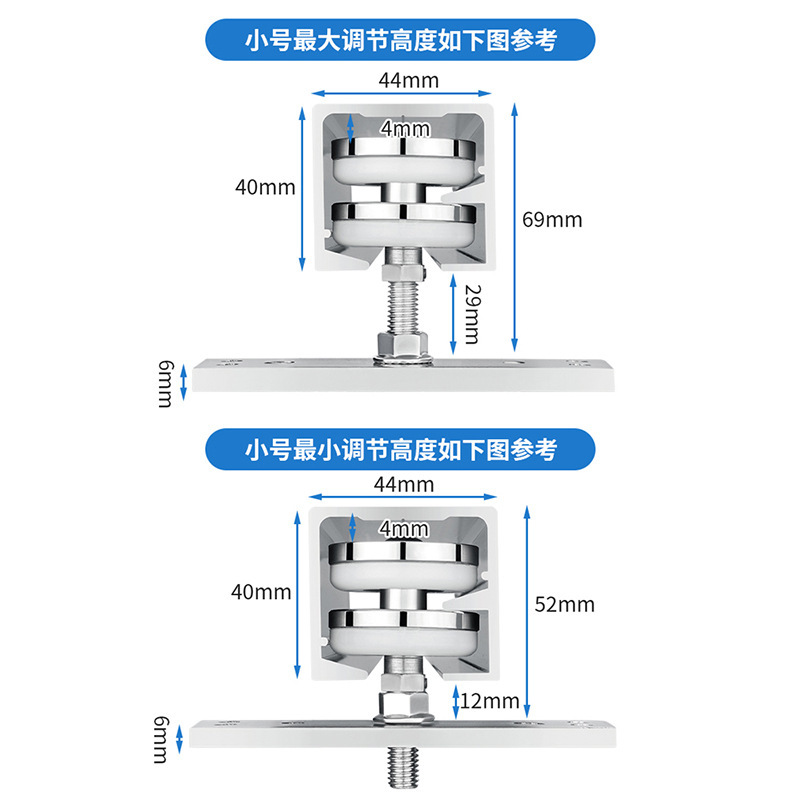 小号最大调节高度如下图参考

44mm
4mm
40mm
69mm
29mm
6mm

小号最小调节高度如下图参考

44mm
4mm
40mm
52mm
12mm
6mm