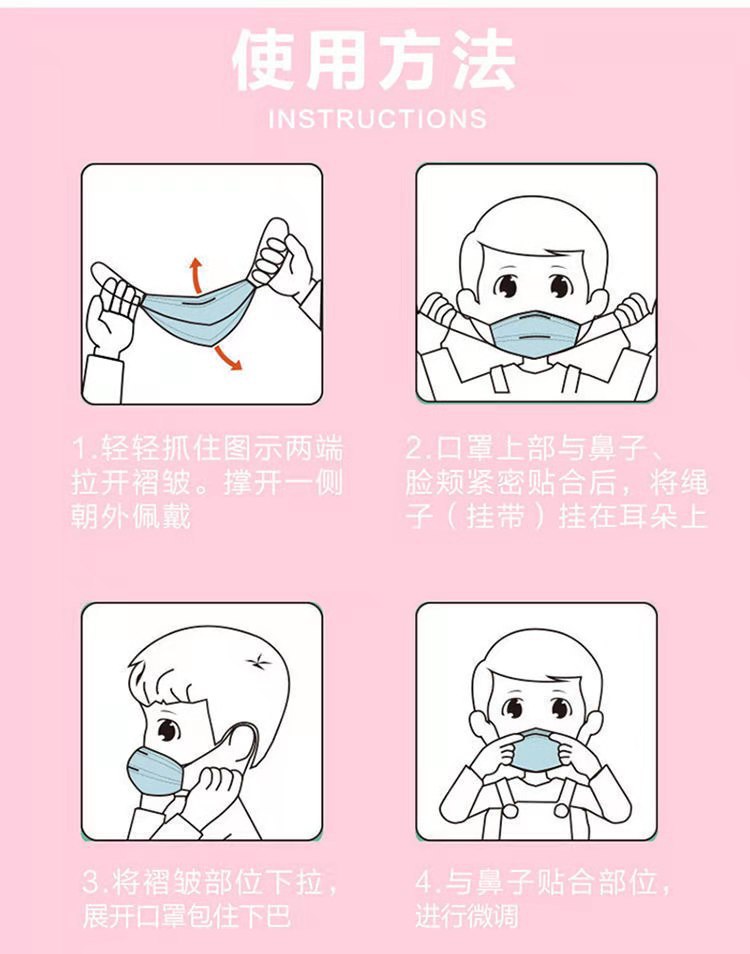 使用方法
INSTRUCTIONS

1.轻轻抓住图示两端拉开褶皱。撑开一侧朝外佩戴

2.口罩上部与鼻子、脸颊紧密贴合后，将绳子（挂带）挂在耳朵上

3.将褶皱部位下拉，展开口罩包住下巴

4.与鼻子贴合部位，进行微调