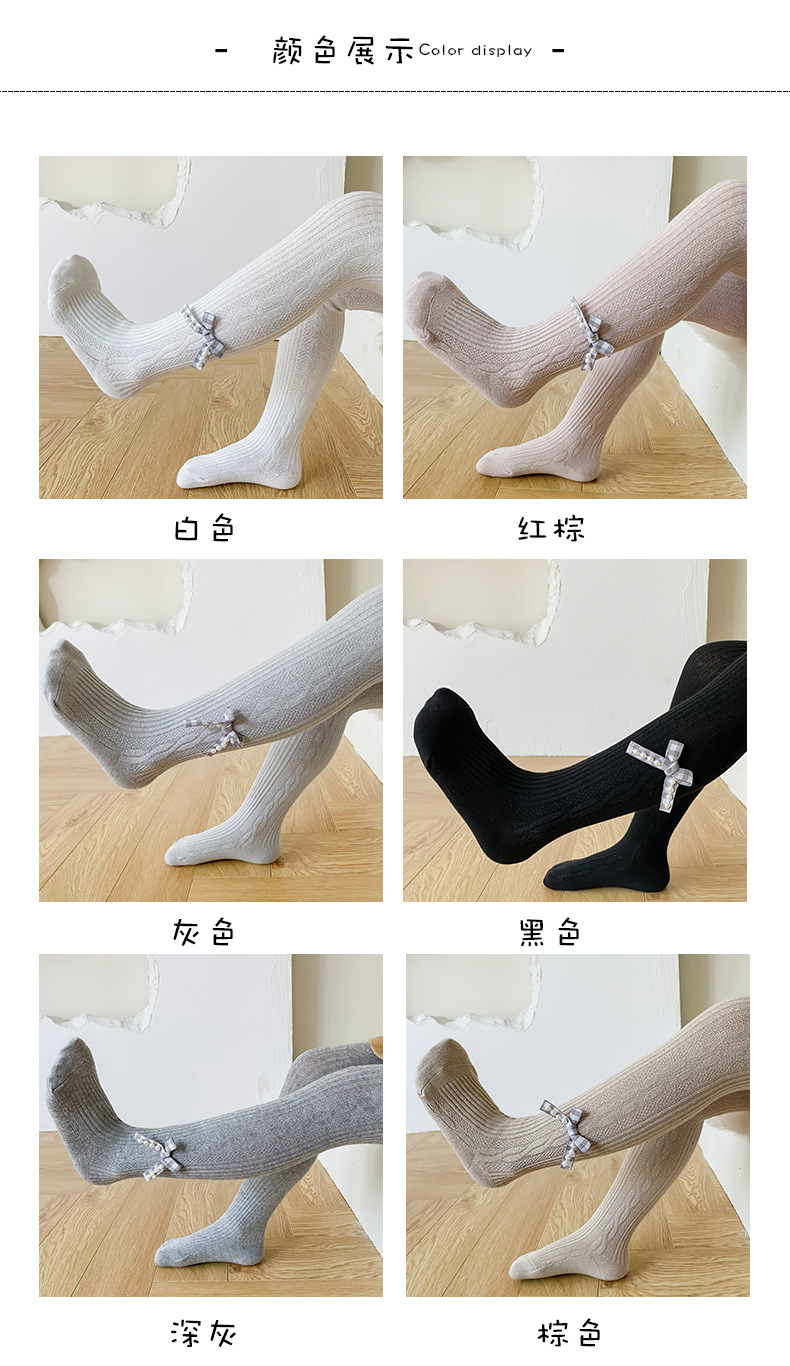 - 颜色展示 Color display -

白色

红棕

灰色

黑色

深灰

棕色