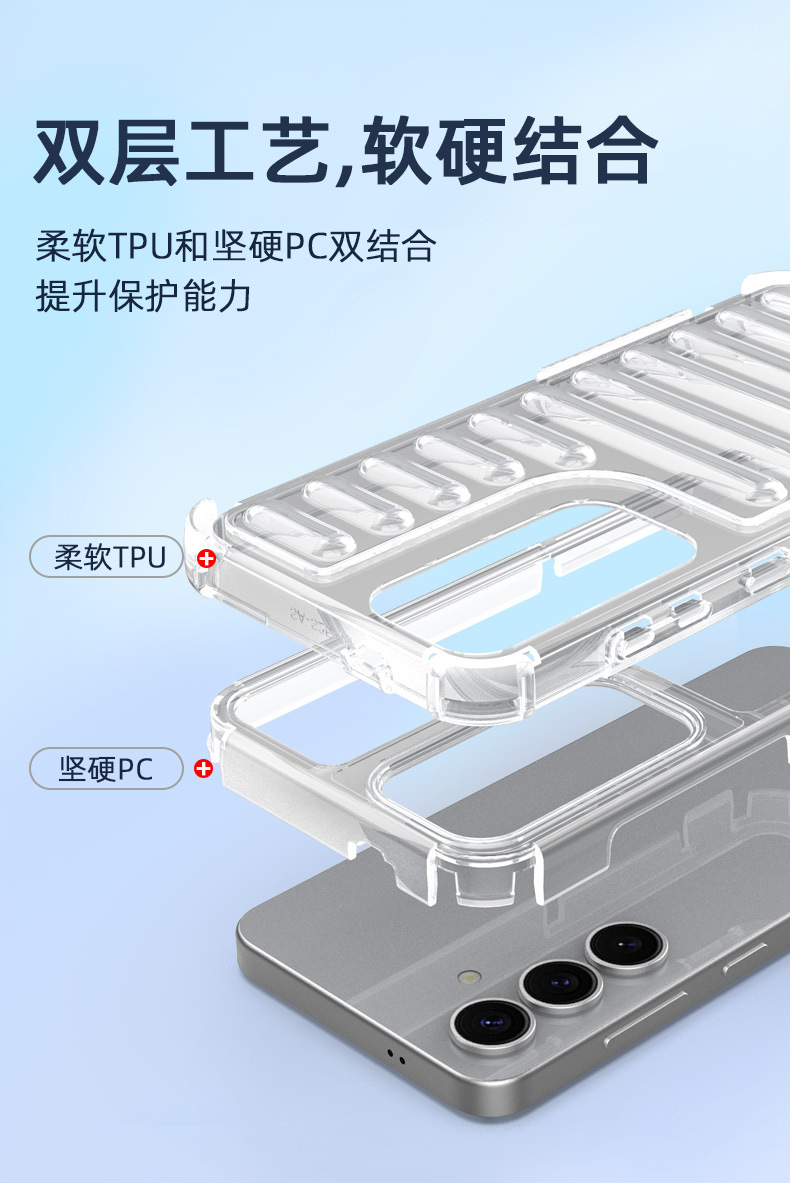 双层工艺,软硬结合

柔软TPU和坚硬PC双结合
提升保护能力

柔软TPU

坚硬PC