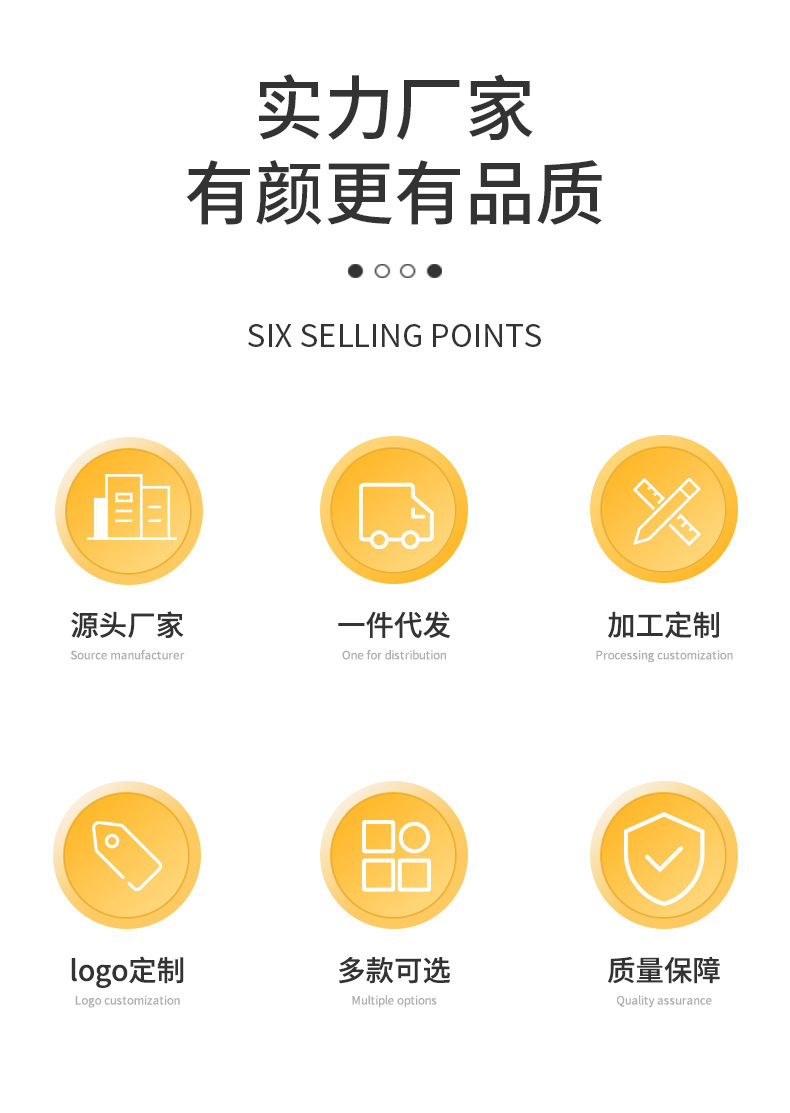 实力厂家
有颜更有品质

SIX SELLING POINTS

源头厂家
Source manufacturer

一件代发
One for distribution

加工定制
Processing customization

logo定制
Logo customization

多款可选
Multiple options

质量保障
Quality assurance