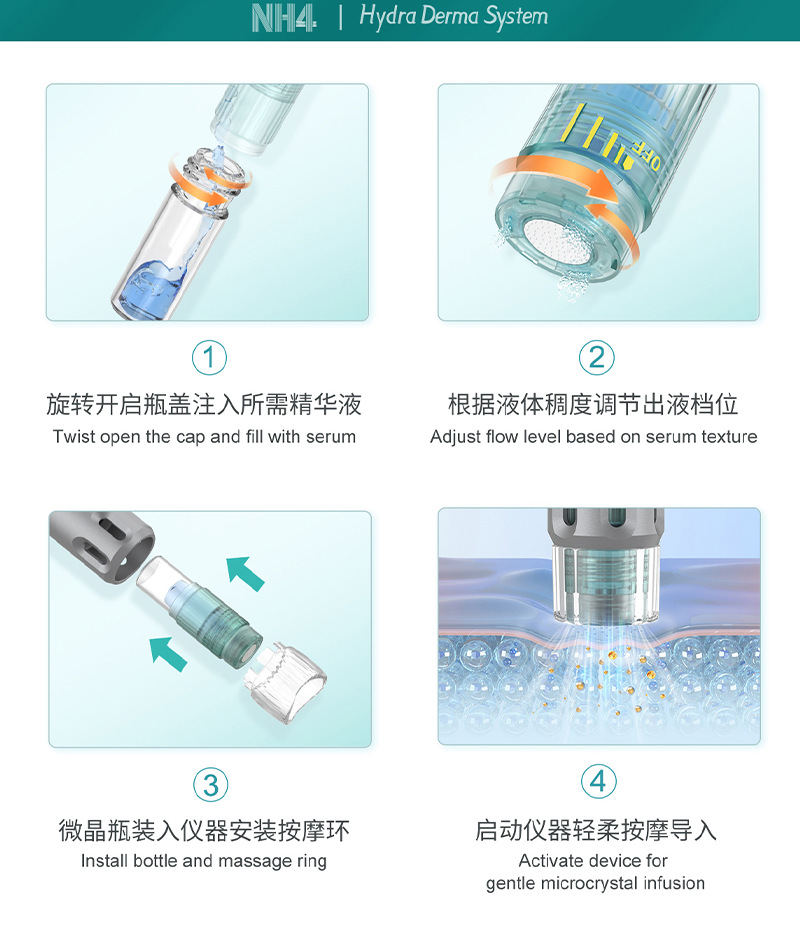 NH4 | Hydra Derma System

OFF

①
旋转开启瓶盖注入所需精华液
Twist open the cap and fill with serum

②
根据液体稠度调节出液档位
Adjust flow level based on serum texture

③
微晶瓶装入仪器安装按摩环
Install bottle and massage ring

④
启动仪器轻柔按摩导入
Activate device for gentle microcrystal infusion