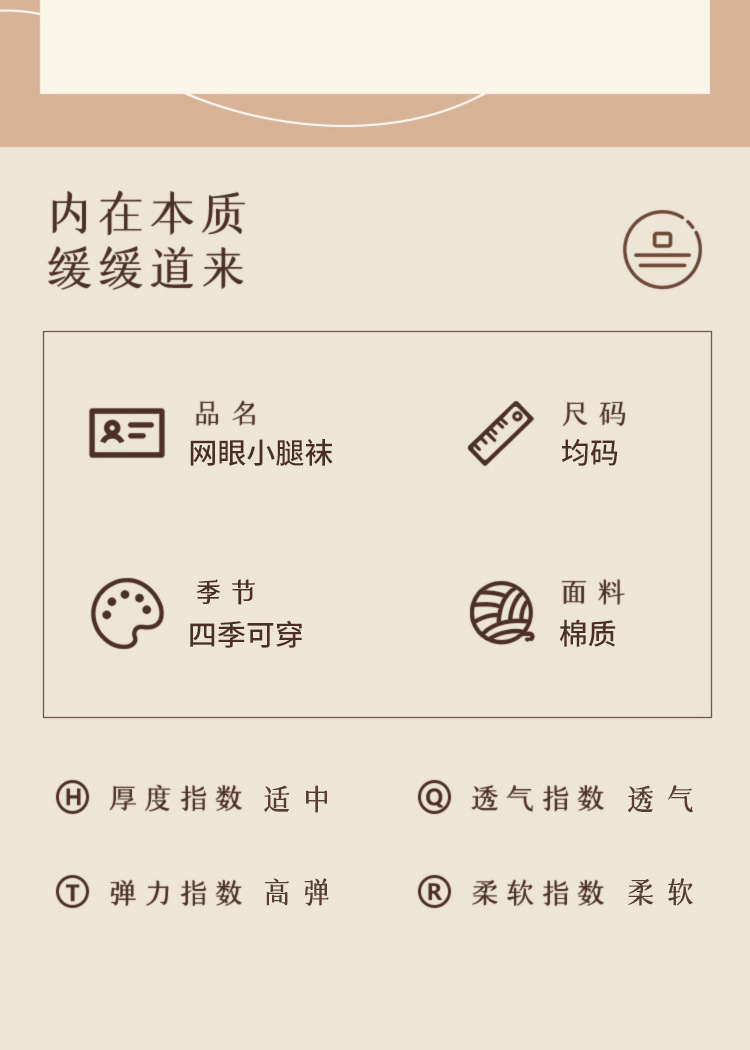 内在本质
缓缓道来

品名
网眼小腿袜

尺码
均码

季节
四季可穿

面料
棉质

Ⓗ 厚度指数 适中

Ⓠ 透气指数 透气

Ⓣ 弹力指数 高弹

Ⓡ 柔软指数 柔软