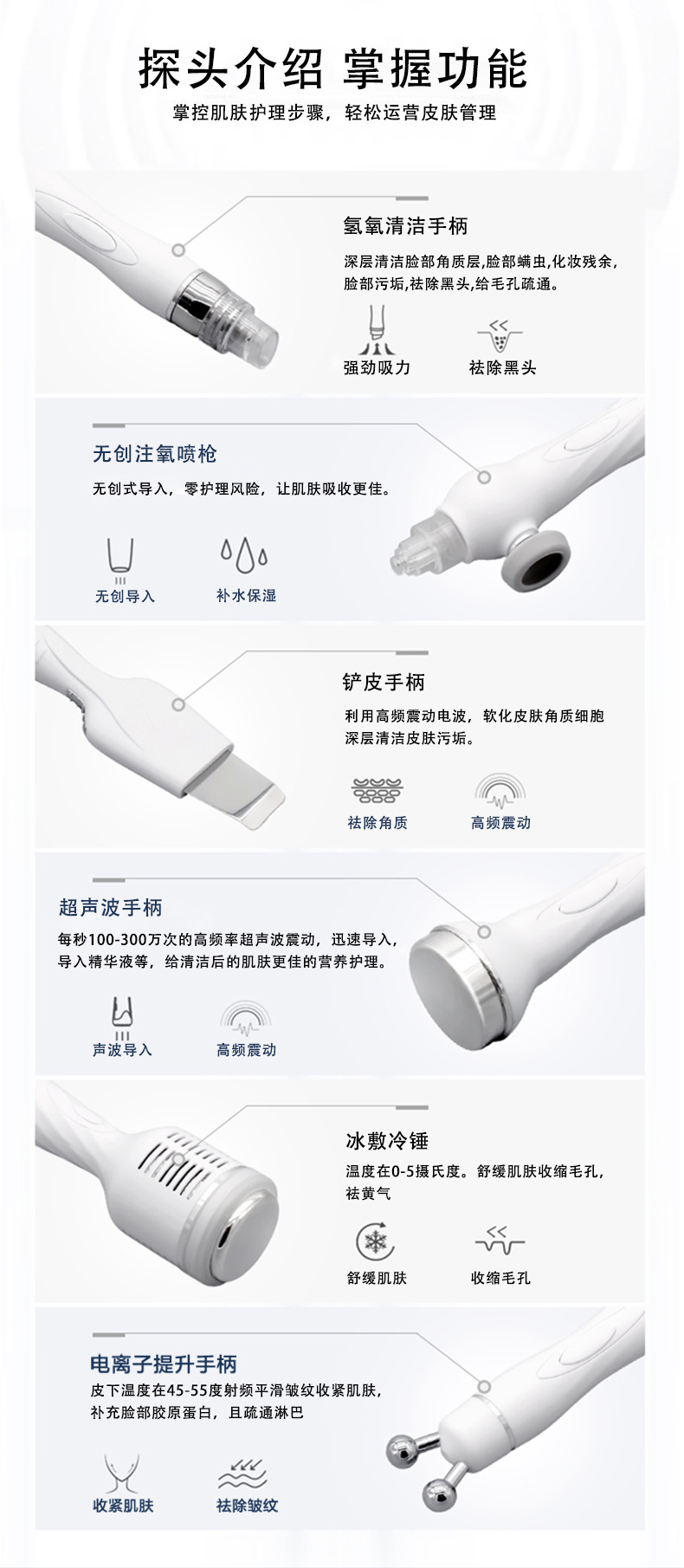 探头介绍 掌握功能

掌控肌肤护理步骤，轻松运营皮肤管理

氢氧清洁手柄

深层清洁脸部角质层,脸部螨虫,化妆残余,脸部污垢,祛除黑头,给毛孔疏通。

强劲吸力

祛除黑头

无创注氧喷枪

无创式导入，零护理风险，让肌肤吸收更佳。

无创导入

补水保湿

铲皮手柄

利用高频震动电波，软化皮肤角质细胞深层清洁皮肤污垢。

祛除角质

高频震动

超声波手柄

每秒100-300万次的高频率超声波震动，迅速导入，导入精华液等，给清洁后的肌肤更佳的营养护理。

声波导入

高频震动

冰敷冷锤

温度在0-5摄氏度。舒缓肌肤收缩毛孔，祛黄气

舒缓肌肤

收缩毛孔

电离子提升手柄

皮下温度在45-55度射频平滑皱纹收紧肌肤，补充脸部胶原蛋白，且疏通淋巴

收紧肌肤

祛除皱纹