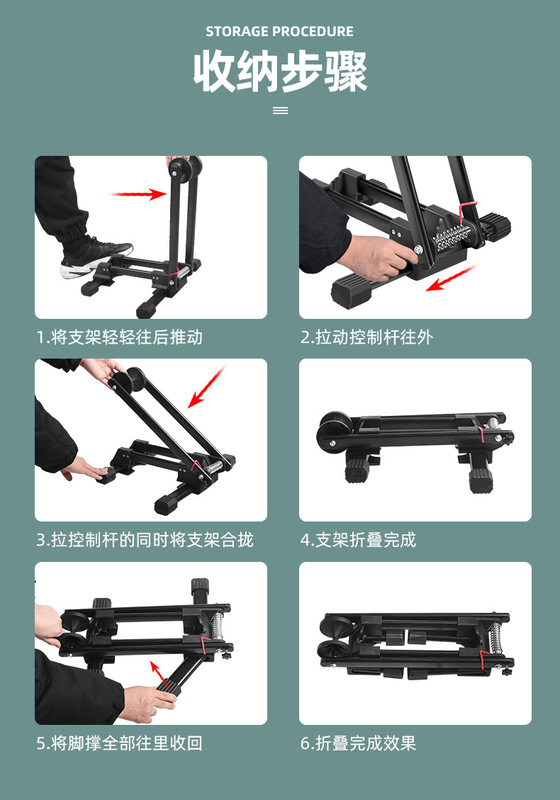 STORAGE PROCEDURE

收纳步骤

1.将支架轻轻往后推动

2.拉动控制杆往外

3.拉控制杆的同时将支架合拢

4.支架折叠完成

5.将脚撑全部往里收回

6.折叠完成效果