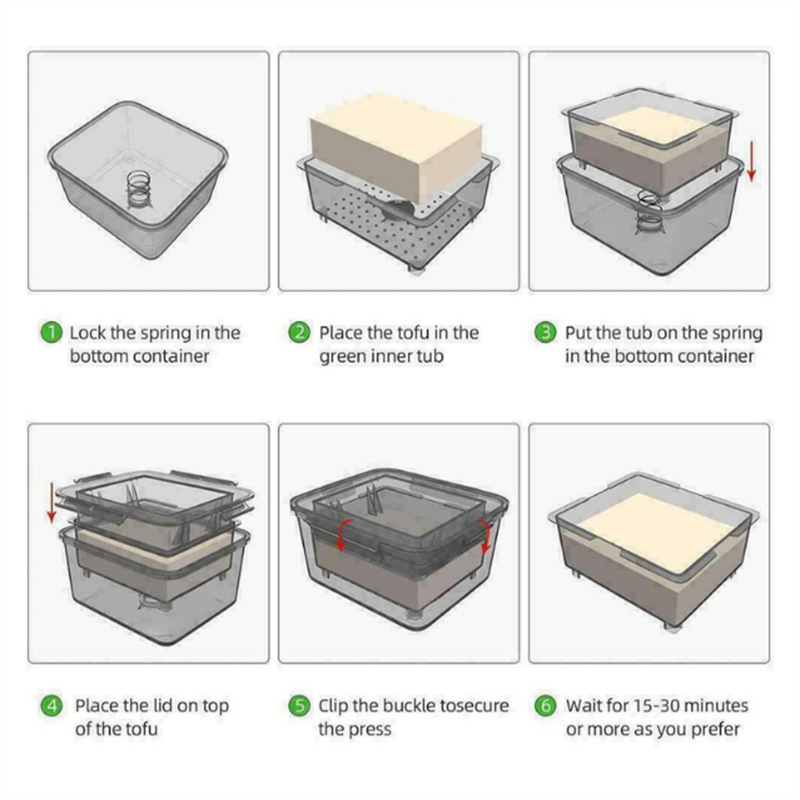 1 Lock the spring in the bottom container

2 Place the tofu in the green inner tub

3 Put the tub on the spring in the bottom container

4 Place the lid on top of the tofu

5 Clip the buckle tosecure the press

6 Wait for 15-30 minutes or more as you prefer