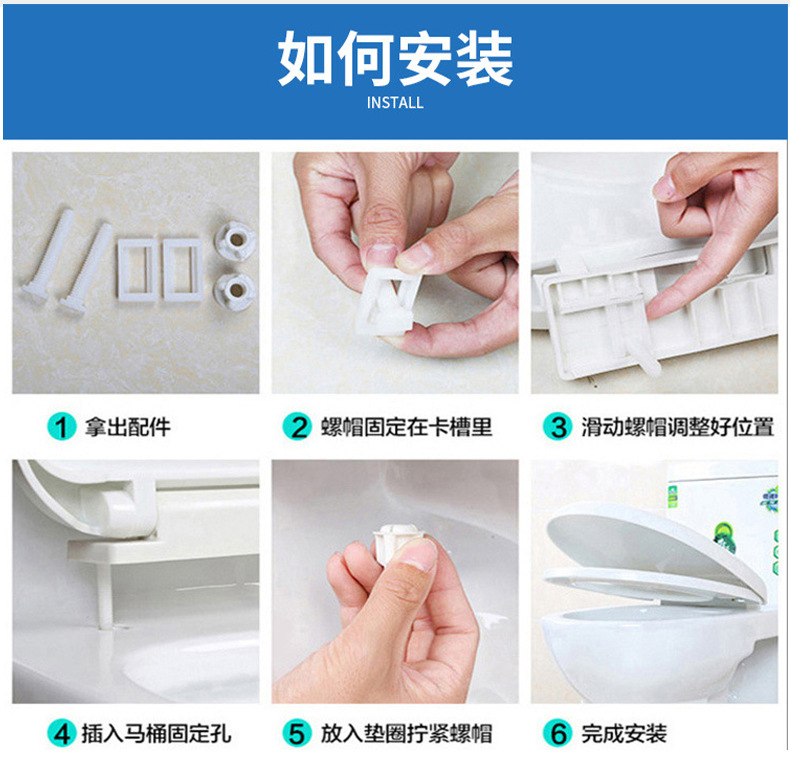 如何安装
INSTALL

1 拿出配件

2 螺帽固定在卡槽里

3 滑动螺帽调整好位置

4 插入马桶固定孔

5 放入垫圈拧紧螺帽

6 完成安装