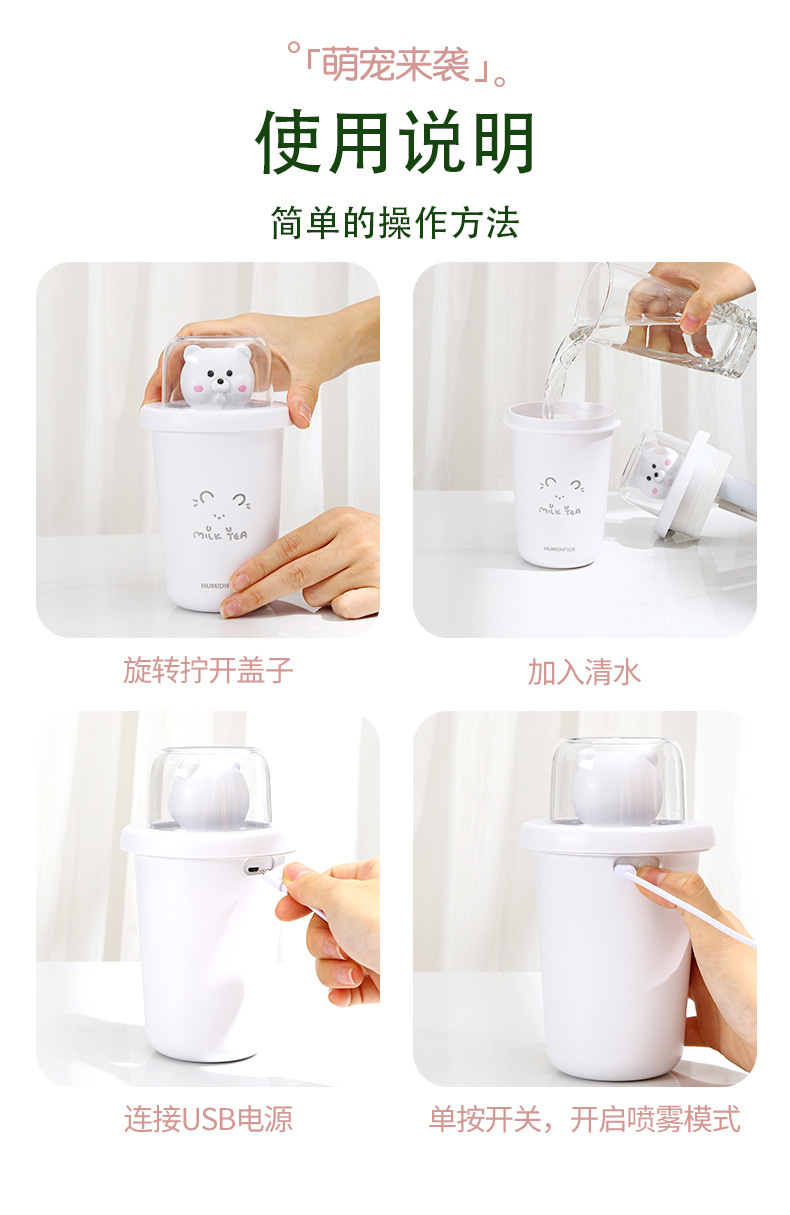 °「萌宠来袭」。

使用说明

简单的操作方法

MILK TEA

HUMIDIFIER

旋转拧开盖子

MILK TEA

HUMIDIFIER

加入清水

连接USB电源

单按开关，开启喷雾模式