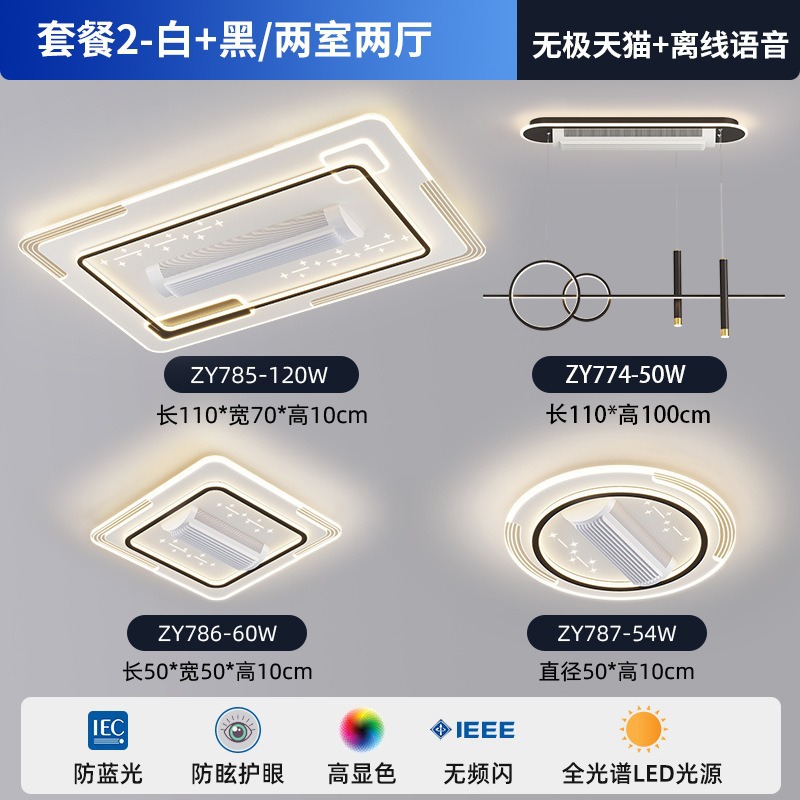 套餐2-白+黑/两室两厅

无极天猫+离线语音

ZY785-120W
长110*宽70*高10cm

ZY774-50W
长110*高100cm

ZY786-60W
长50*宽50*高10cm

ZY787-54W
直径50*高10cm

IEC
防蓝光

防眩护眼

高显色

IEEE
无频闪

全光谱LED光源