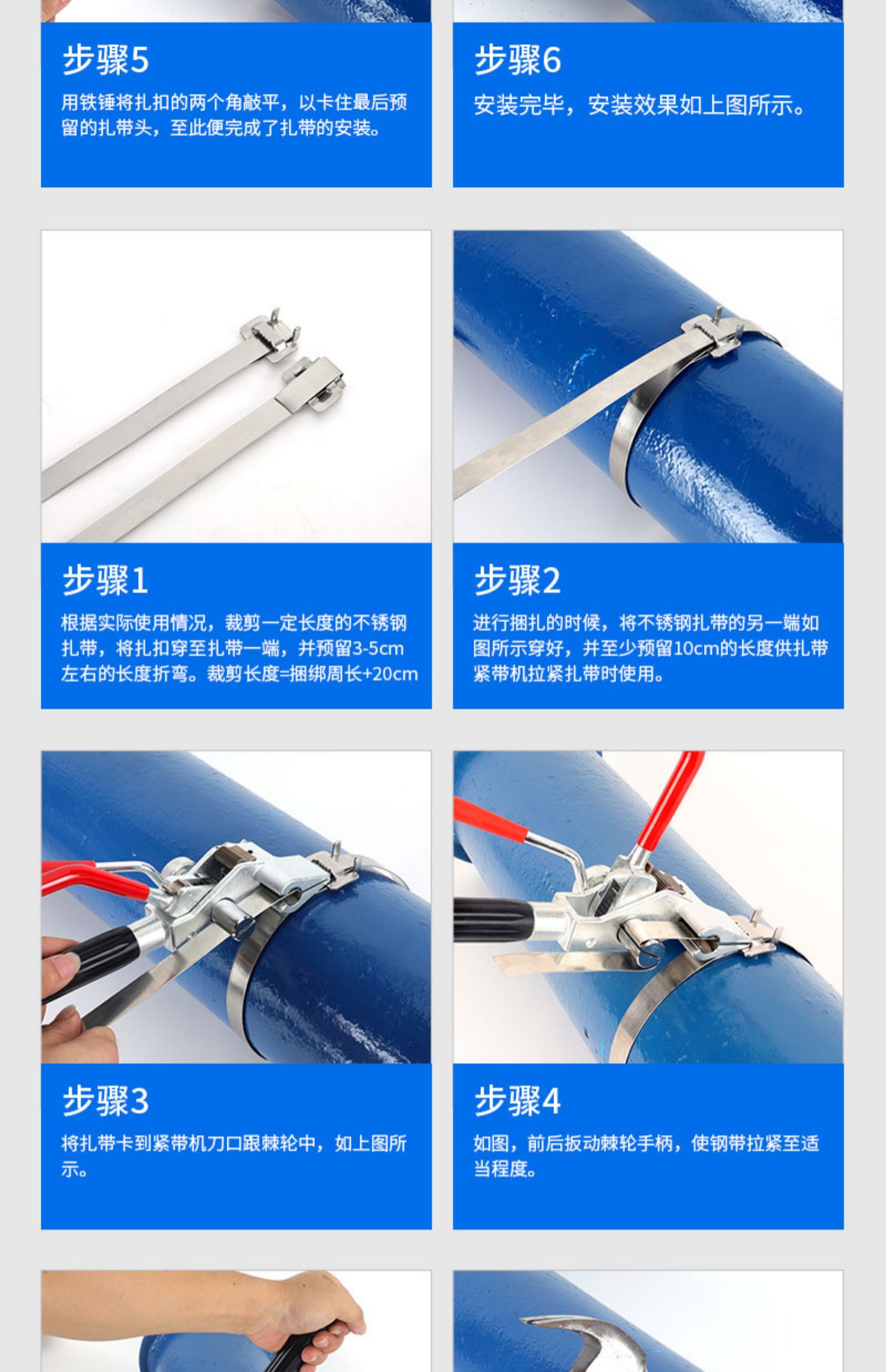 步骤5

用铁锤将扎扣的两个角敲平，以卡住最后预留的扎带头，至此便完成了扎带的安装。

步骤6

安装完毕，安装效果如上图所示。

步骤1

根据实际使用情况，裁剪一定长度的不锈钢扎带，将扎扣穿至扎带一端，并预留3-5cm左右的长度折弯。裁剪长度=捆绑周长+20cm

步骤2

进行捆扎的时候，将不锈钢扎带的另一端如图所示穿好，并至少预留10cm的长度供扎带紧带机拉紧扎带时使用。

步骤3

将扎带卡到紧带机刀口跟棘轮中，如上图所示。

步骤4

如图，前后扳动棘轮手柄，使钢带拉紧至适当程度。