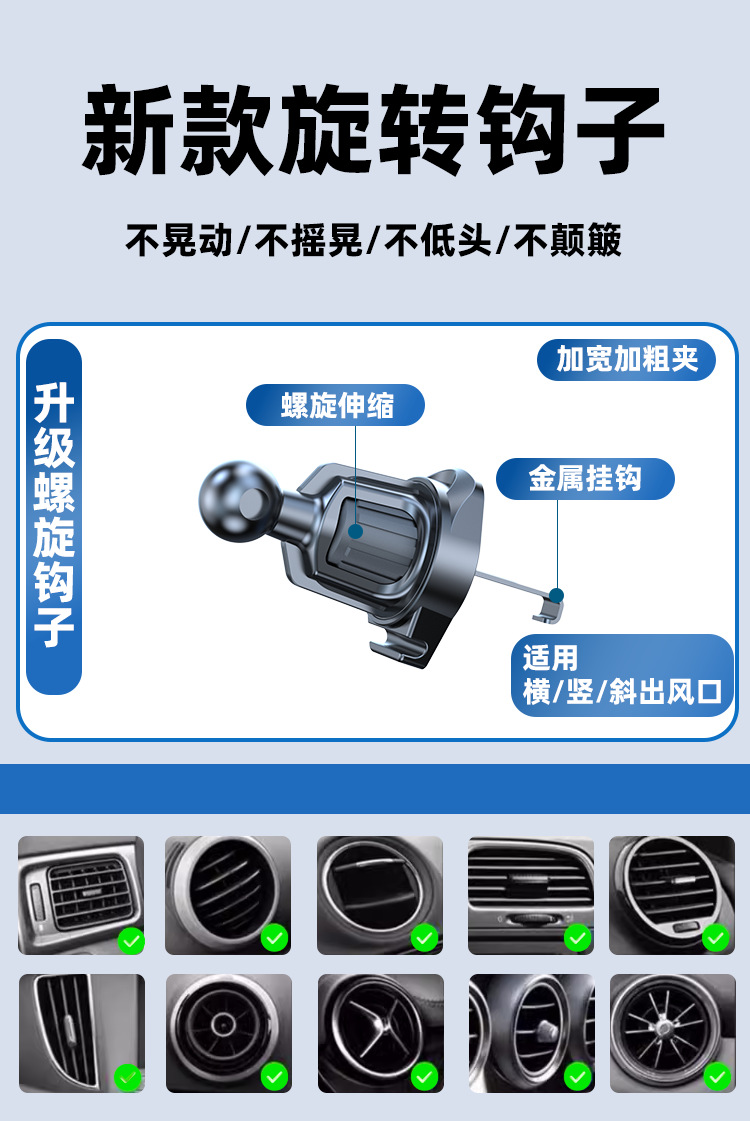 新款旋转钩子

不晃动/不摇晃/不低头/不颠簸

升级螺旋钩子

加宽加粗夹

螺旋伸缩

金属挂钩

适用
横/竖/斜出风口