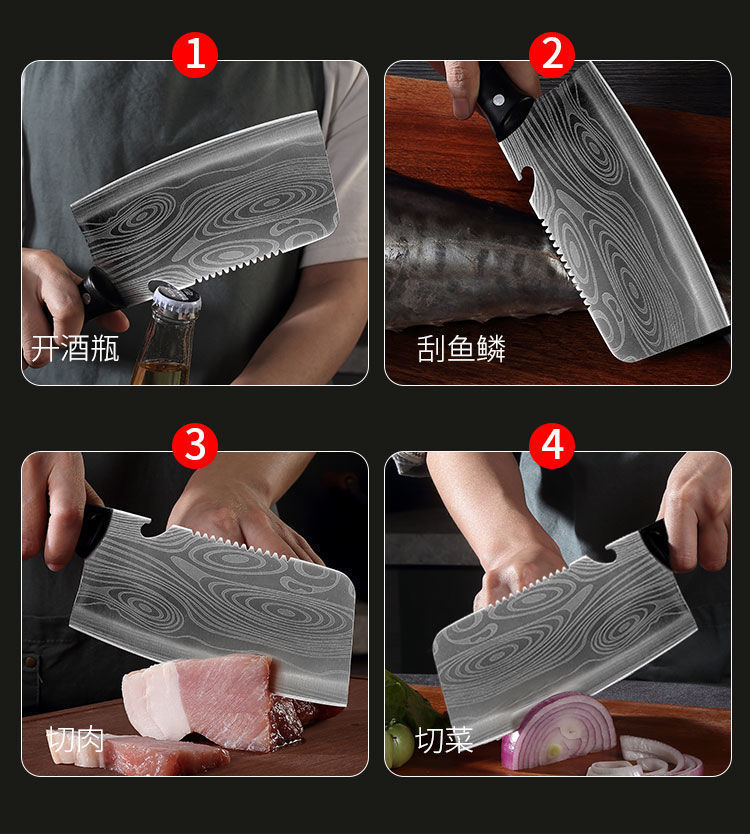 1
开酒瓶

2
刮鱼鳞

3
切肉

4
切菜