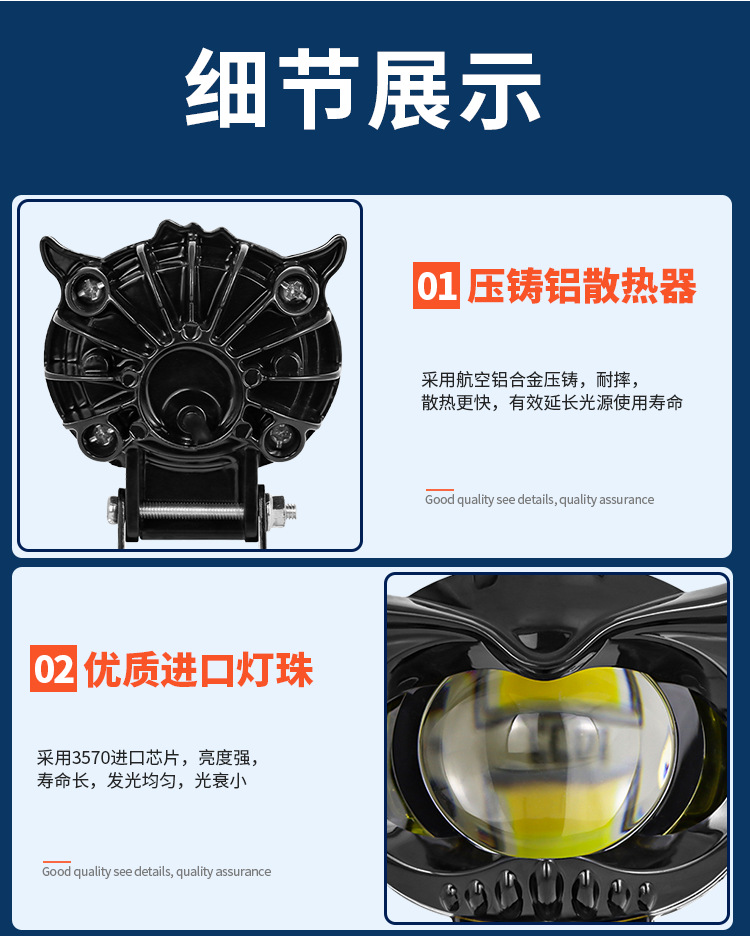 细节展示

01 压铸铝散热器

采用航空铝合金压铸，耐摔，散热更快，有效延长光源使用寿命

Good quality see details, quality assurance

02 优质进口灯珠

采用3570进口芯片，亮度强，寿命长，发光均匀，光衰小

Good quality see details, quality assurance