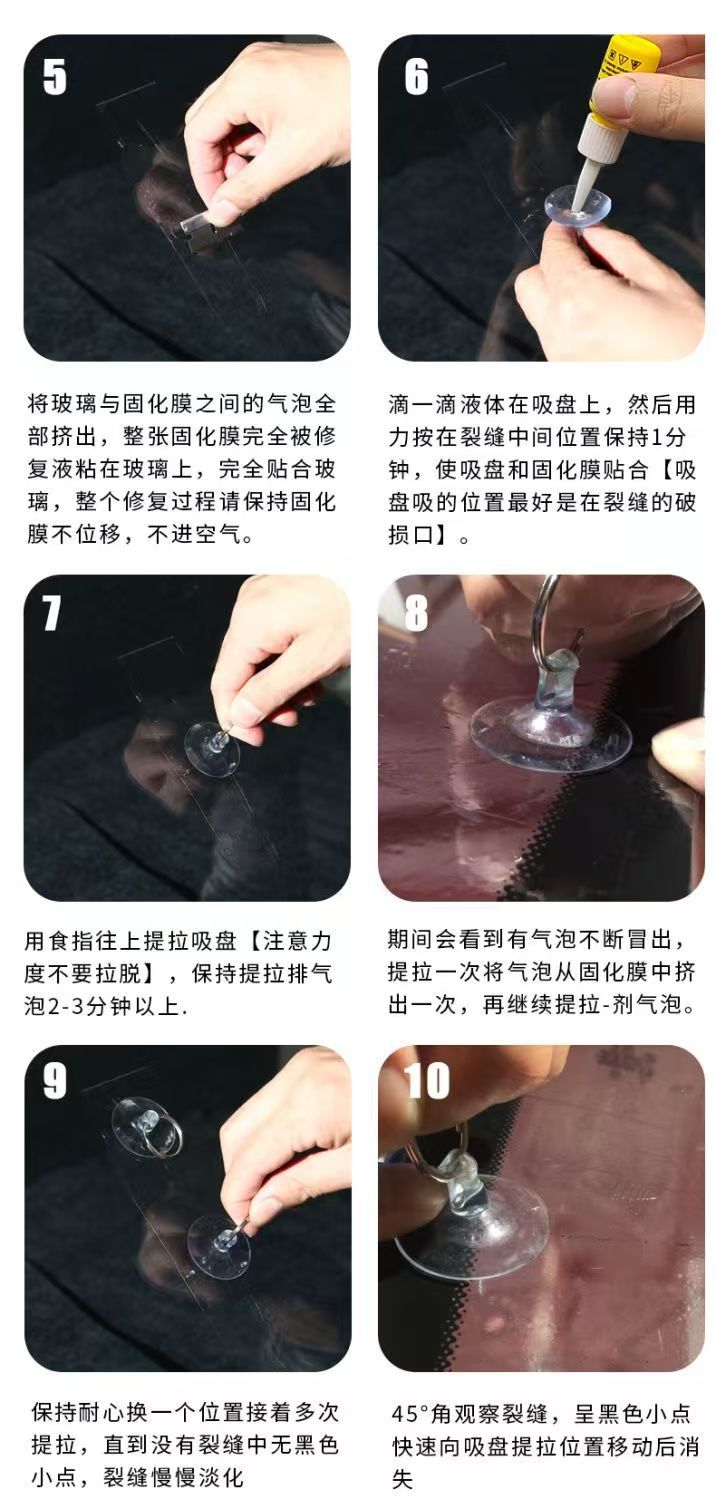 5

将玻璃与固化膜之间的气泡全部挤出，整张固化膜完全被修复液粘在玻璃上，完全贴合玻璃，整个修复过程请保持固化膜不位移，不进空气。

6

滴一滴液体在吸盘上，然后用力按在裂缝中间位置保持1分钟，使吸盘和固化膜贴合【吸盘吸的位置最好是在裂缝的破损口】。

7

用食指往上提拉吸盘【注意力度不要拉脱】，保持提拉排气泡2-3分钟以上.

8

期间会看到有气泡不断冒出，提拉一次将气泡从固化膜中挤出一次，再继续提拉-剂气泡。

9

保持耐心换一个位置接着多次提拉，直到没有裂缝中无黑色小点，裂缝慢慢淡化

10

45°角观察裂缝，呈黑色小点快速向吸盘提拉位置移动后消失