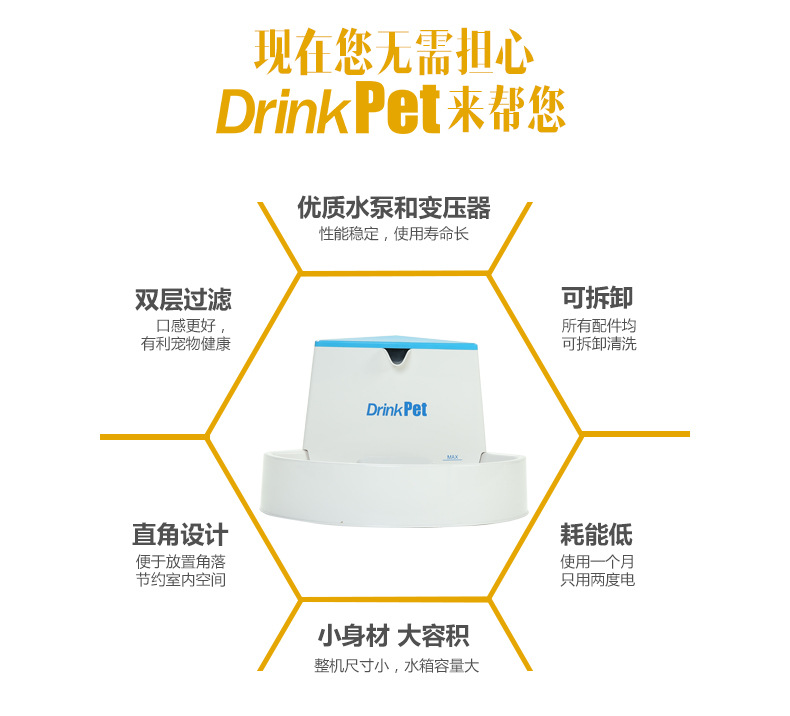 现在您无需担心
DrinkPet来帮您

优质水泵和变压器
性能稳定，使用寿命长

双层过滤
口感更好，
有利宠物健康

可拆卸
所有配件均
可拆卸清洗

DrinkPet

MAX

直角设计
便于放置角落
节约室内空间

耗能低
使用一个月
只用两度电

小身材 大容积
整机尺寸小，水箱容量大