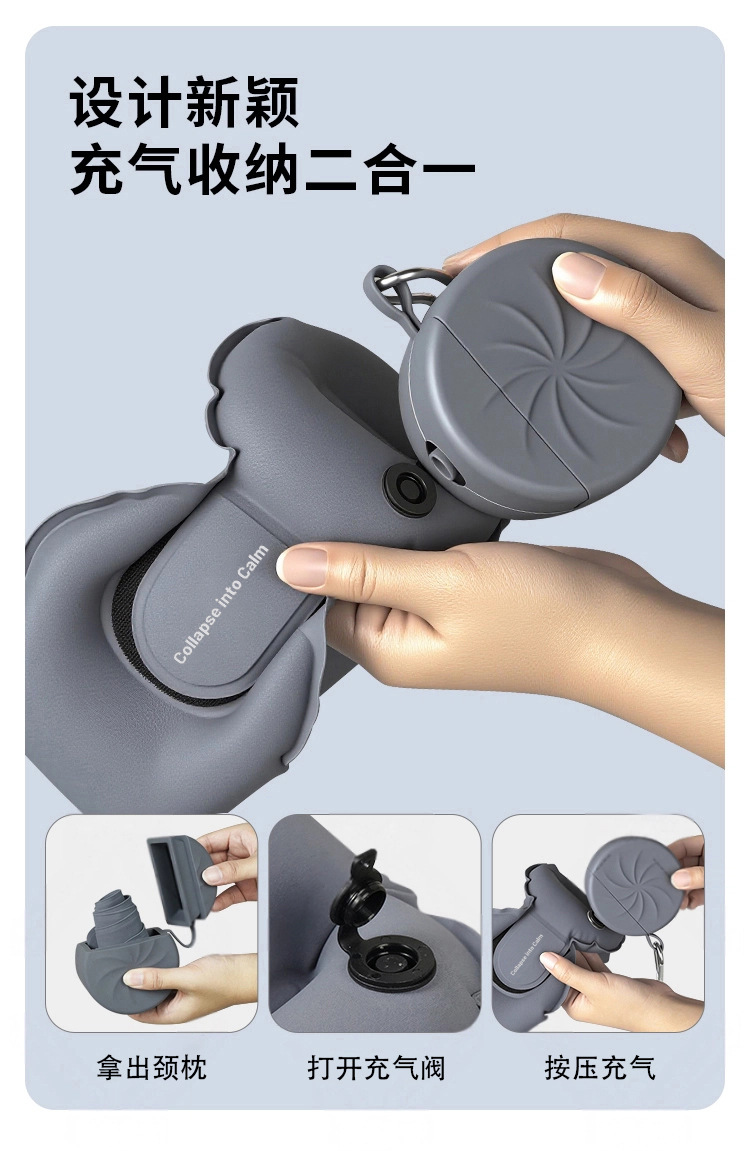 设计新颖
充气收纳二合一

Collapse into Calm

Collapse into Calm

拿出颈枕

打开充气阀

按压充气