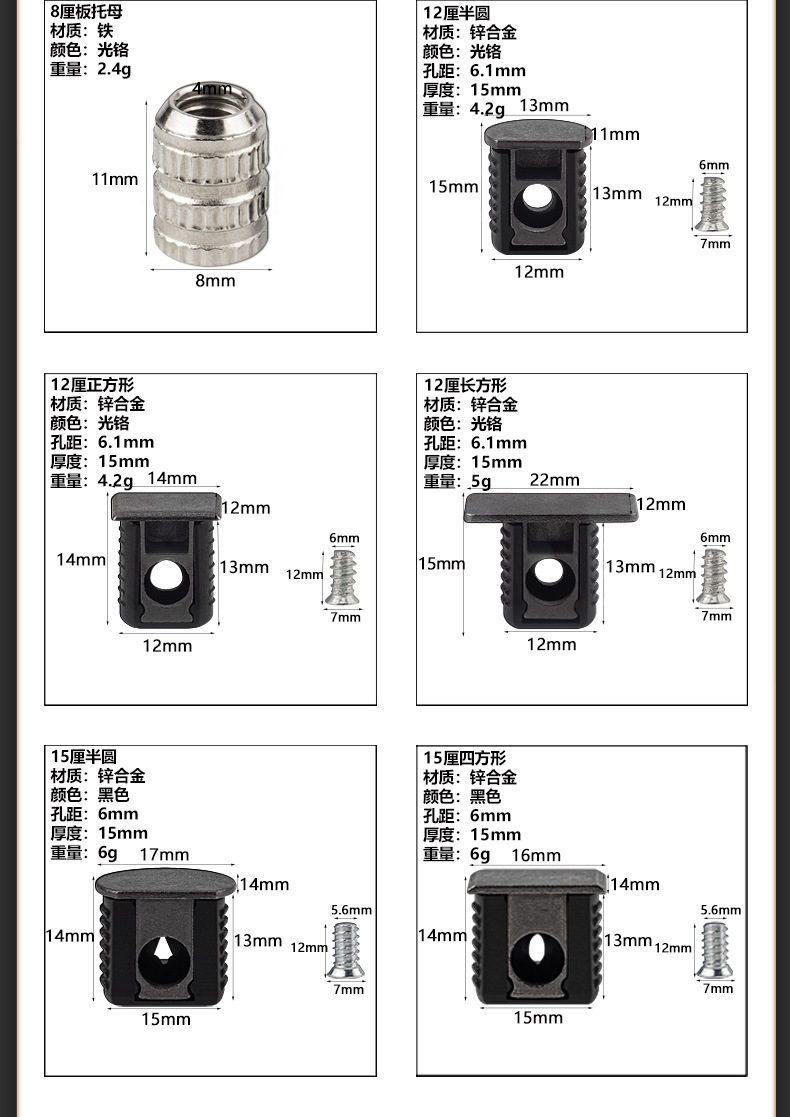 8厘板托母
材质：铁
颜色：光铬
重量：2.4g
4mm
11mm
8mm

12厘半圆
材质：锌合金
颜色：光铬
孔距：6.1mm
厚度：15mm
重量：4.2g
13mm
11mm
15mm
13mm
12mm
6mm
12mm
7mm

12厘正方形
材质：锌合金
颜色：光铬
孔距：6.1mm
厚度：15mm
重量：4.2g
14mm
12mm
14mm
13mm
12mm
6mm
12mm
7mm

12厘长方形
材质：锌合金
颜色：光铬
孔距：6.1mm
厚度：15mm
重量：5g
22mm
12mm
15mm
13mm
12mm
6mm
12mm
7mm

15厘半圆
材质：锌合金
颜色：黑色
孔距：6mm
厚度：15mm
重量：6g
17mm
14mm
14mm
13mm
15mm
5.6mm
12mm
7mm

15厘四方形
材质：锌合金
颜色：黑色
孔距：6mm
厚度：15mm
重量：6g
16mm
14mm
14mm
13mm
15mm
5.6mm
12mm
7mm