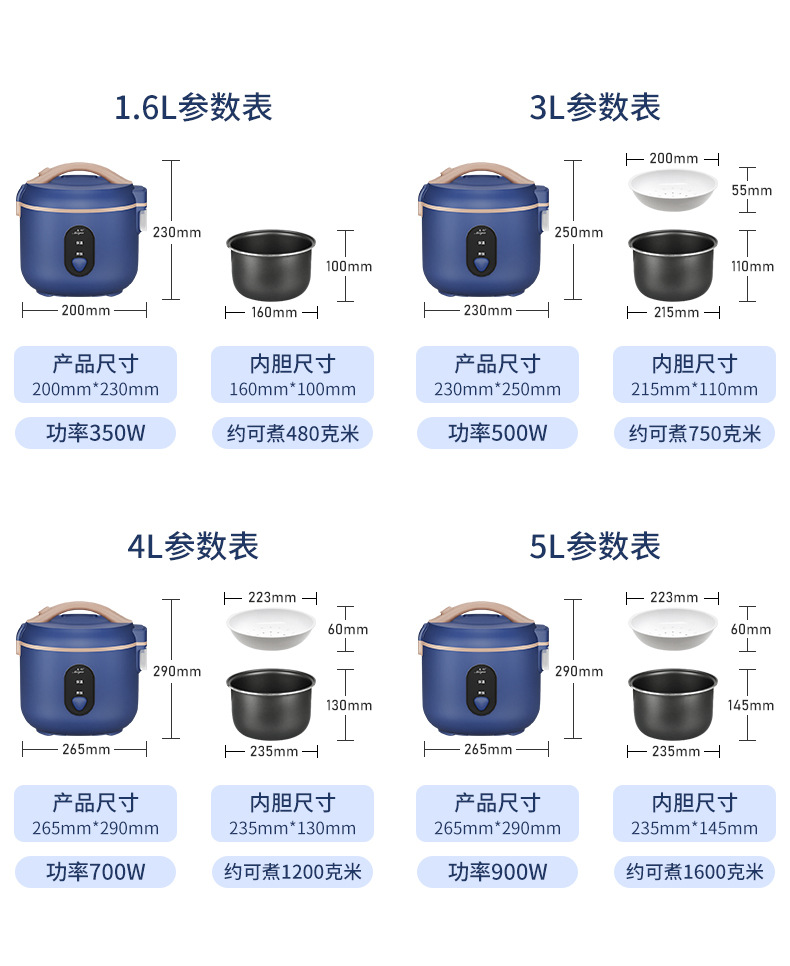 1.6L参数表

230mm
200mm
100mm
160mm

产品尺寸
200mm*230mm

内胆尺寸
160mm*100mm

功率350W

约可煮480克米

3L参数表

250mm
230mm
200mm
55mm
110mm
215mm

产品尺寸
230mm*250mm

内胆尺寸
215mm*110mm

功率500W

约可煮750克米

4L参数表

290mm
265mm
223mm
60mm
130mm
235mm

产品尺寸
265mm*290mm

内胆尺寸
235mm*130mm

功率700W

约可煮1200克米

5L参数表

290mm
265mm
223mm
60mm
145mm
235mm

产品尺寸
265mm*290mm

内胆尺寸
235mm*145mm

功率900W

约可煮1600克米