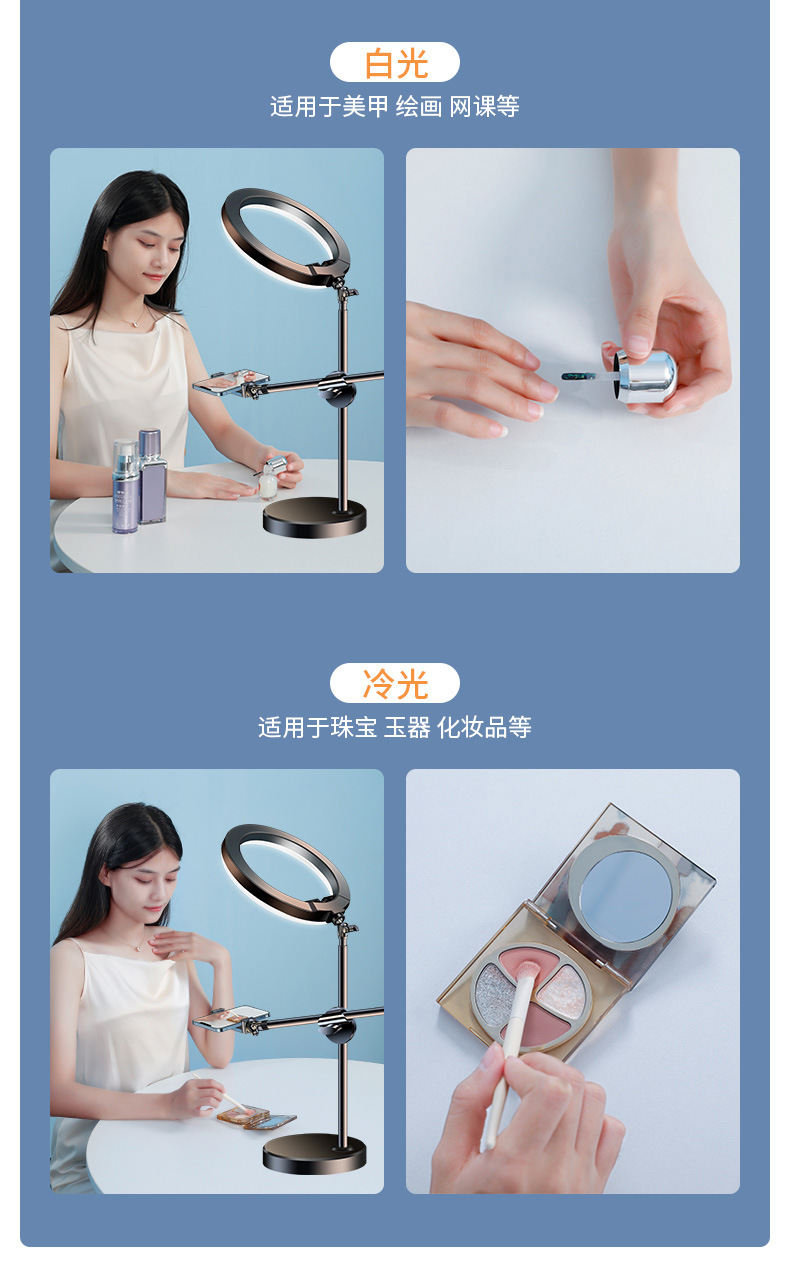 白光
适用于美甲 绘画 网课等

冷光
适用于珠宝 玉器 化妆品等