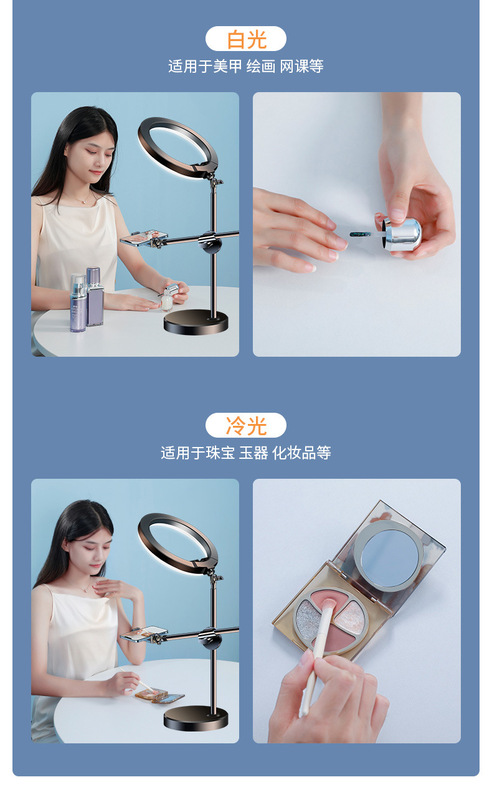 白光
适用于美甲 绘画 网课等

冷光
适用于珠宝 玉器 化妆品等