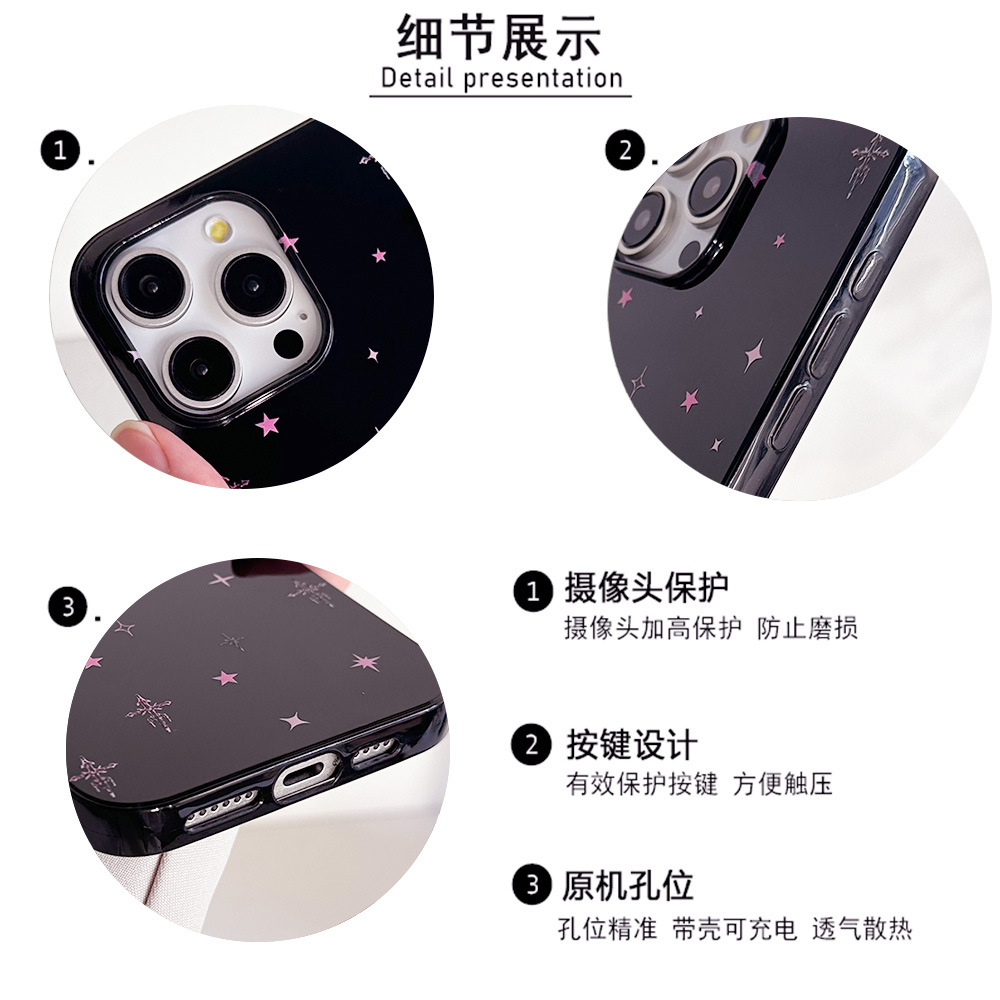 细节展示
Detail presentation

1.

2.

3.

1 摄像头保护
摄像头加高保护 防止磨损

2 按键设计
有效保护按键 方便触压

3 原机孔位
孔位精准 带壳可充电 透气散热