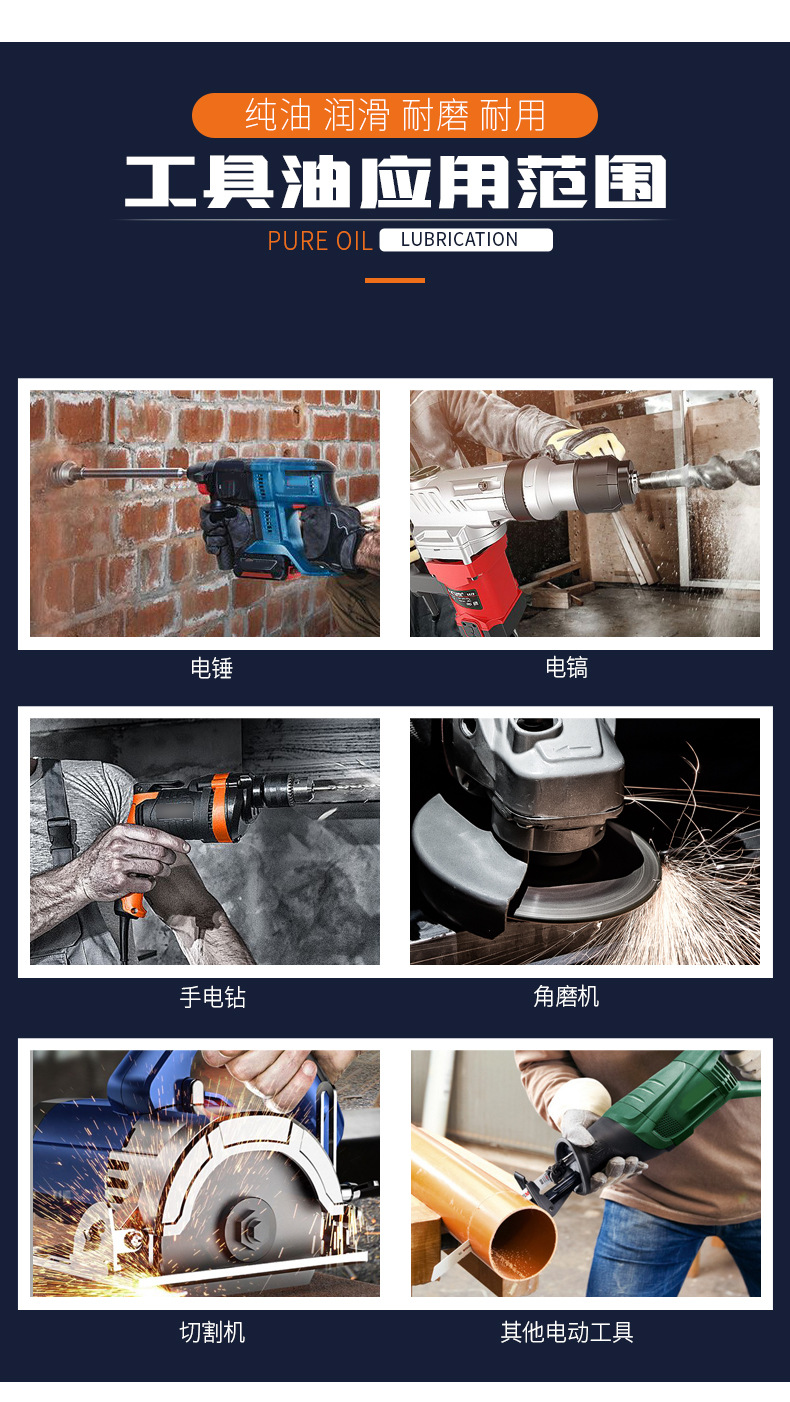 纯油 润滑 耐磨 耐用

工具油应用范围

PURE OIL LUBRICATION

电锤

电镐

手电钻

角磨机

切割机

其他电动工具