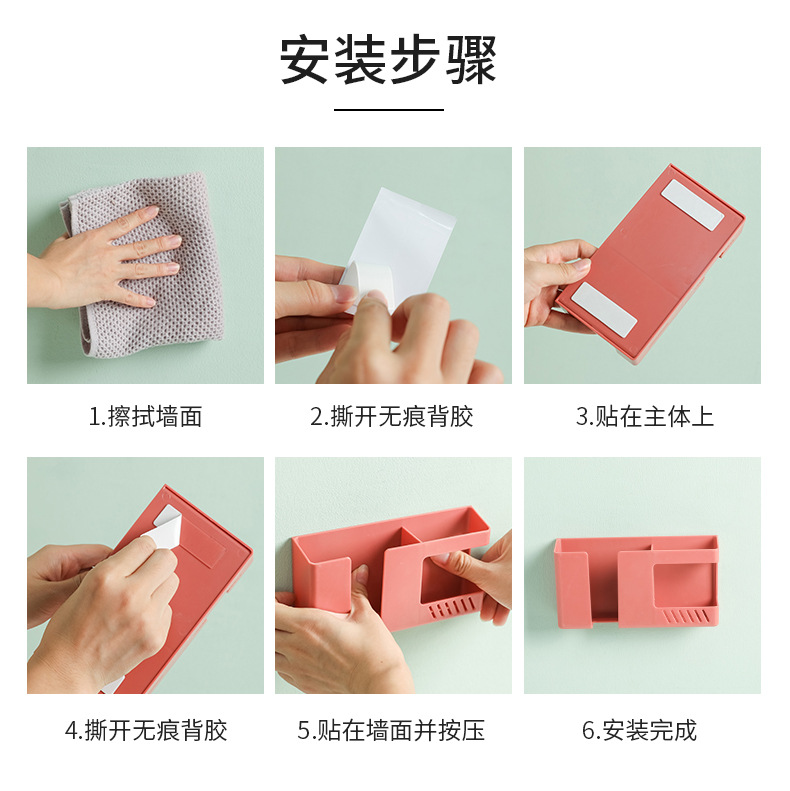 安装步骤

1.擦拭墙面

2.撕开无痕背胶

3.贴在主体上

4.撕开无痕背胶

5.贴在墙面并按压

6.安装完成