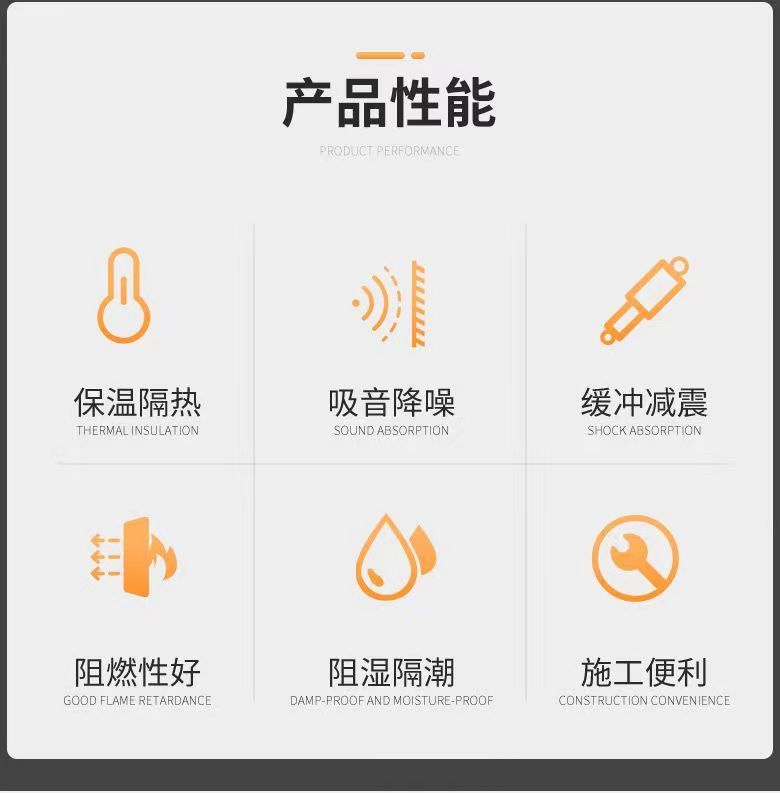 产品性能

PRODUCT PERFORMANCE

保温隔热
THERMAL INSULATION

吸音降噪
SOUND ABSORPTION

缓冲减震
SHOCK ABSORPTION

阻燃性好
GOOD FLAME RETARDANCE

阻湿隔潮
DAMP-PROOF AND MOISTURE-PROOF

施工便利
CONSTRUCTION CONVENIENCE