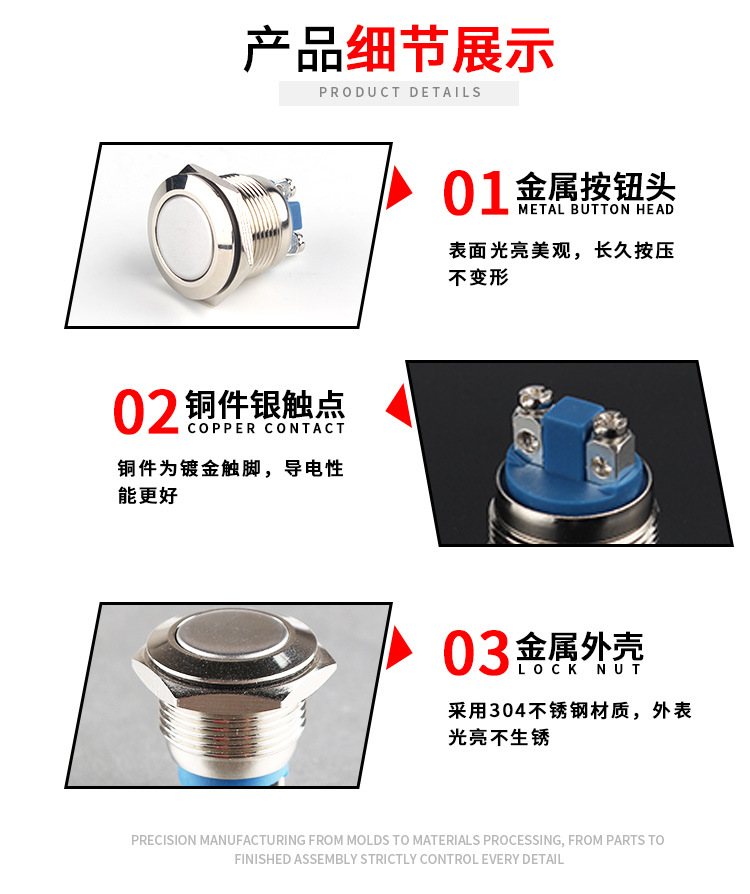 产品细节展示
PRODUCT DETAILS

01 金属按钮头
METAL BUTTON HEAD

表面光亮美观，长久按压不变形

02 铜件银触点
COPPER CONTACT

铜件为镀金触脚，导电性能更好

03 金属外壳
LOCK NUT

采用304不锈钢材质，外表光亮不生锈

PRECISION MANUFACTURING FROM MOLDS TO MATERIALS PROCESSING, FROM PARTS TO FINISHED ASSEMBLY STRICTLY CONTROL EVERY DETAIL