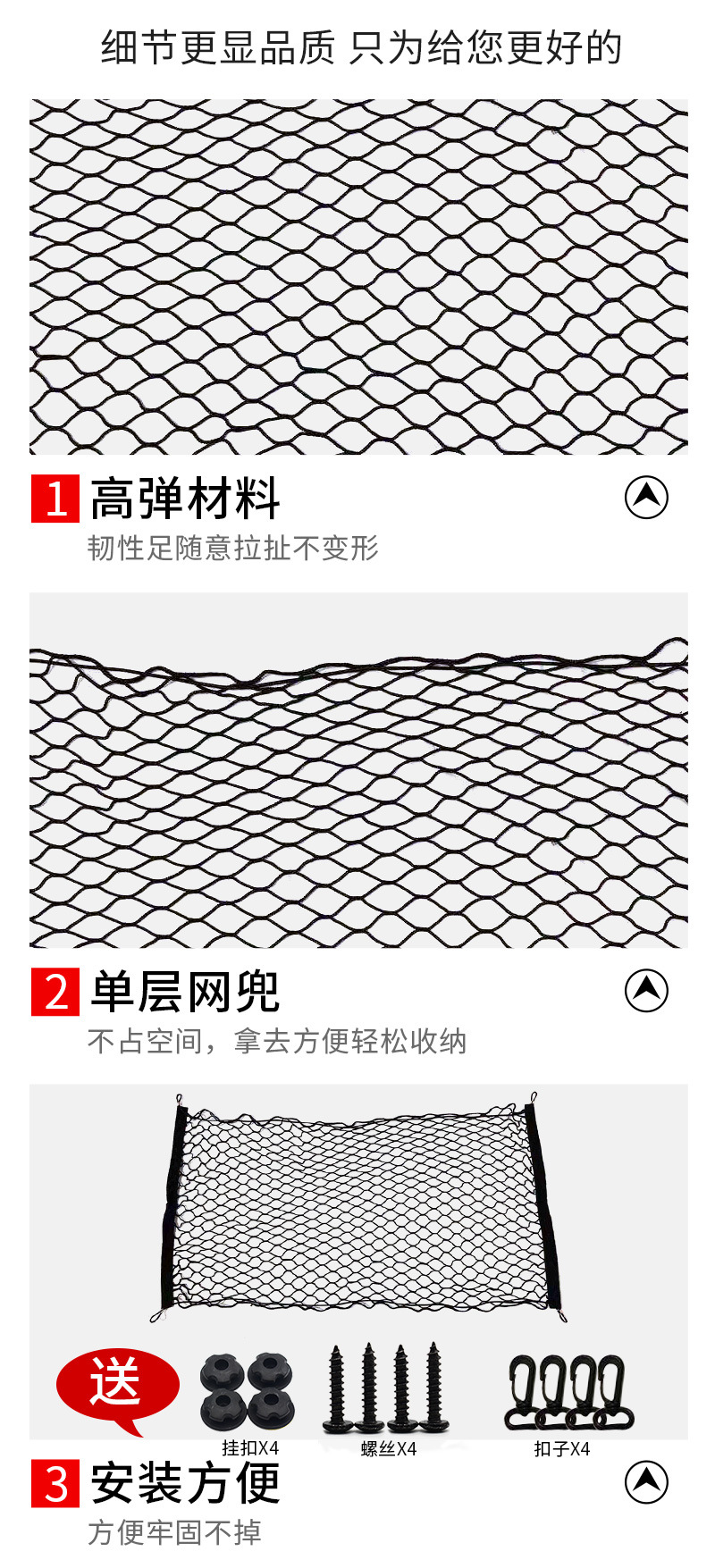 细节更显品质 只为给您更好的

1 高弹材料

韧性足随意拉扯不变形

2 单层网兜

不占空间，拿去方便轻松收纳

送

挂扣X4

螺丝X4

扣子X4

3 安装方便

方便牢固不掉