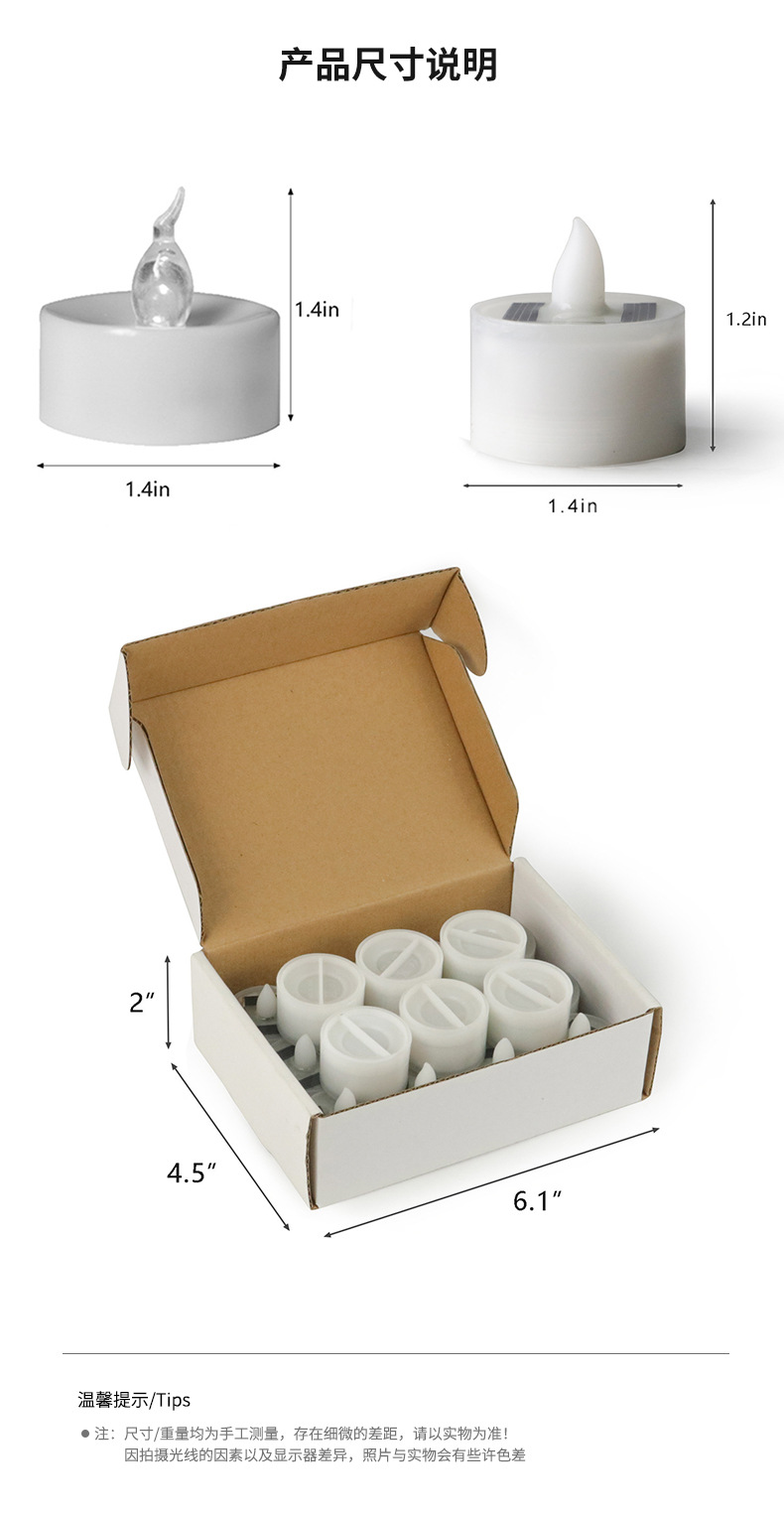 产品尺寸说明

1.4in

1.4in

1.2in

1.4in

2″

4.5″

6.1″

温馨提示/Tips

● 注：尺寸/重量均为手工测量，存在细微的差距，请以实物为准！
因拍摄光线的因素以及显示器差异，照片与实物会有些许色差