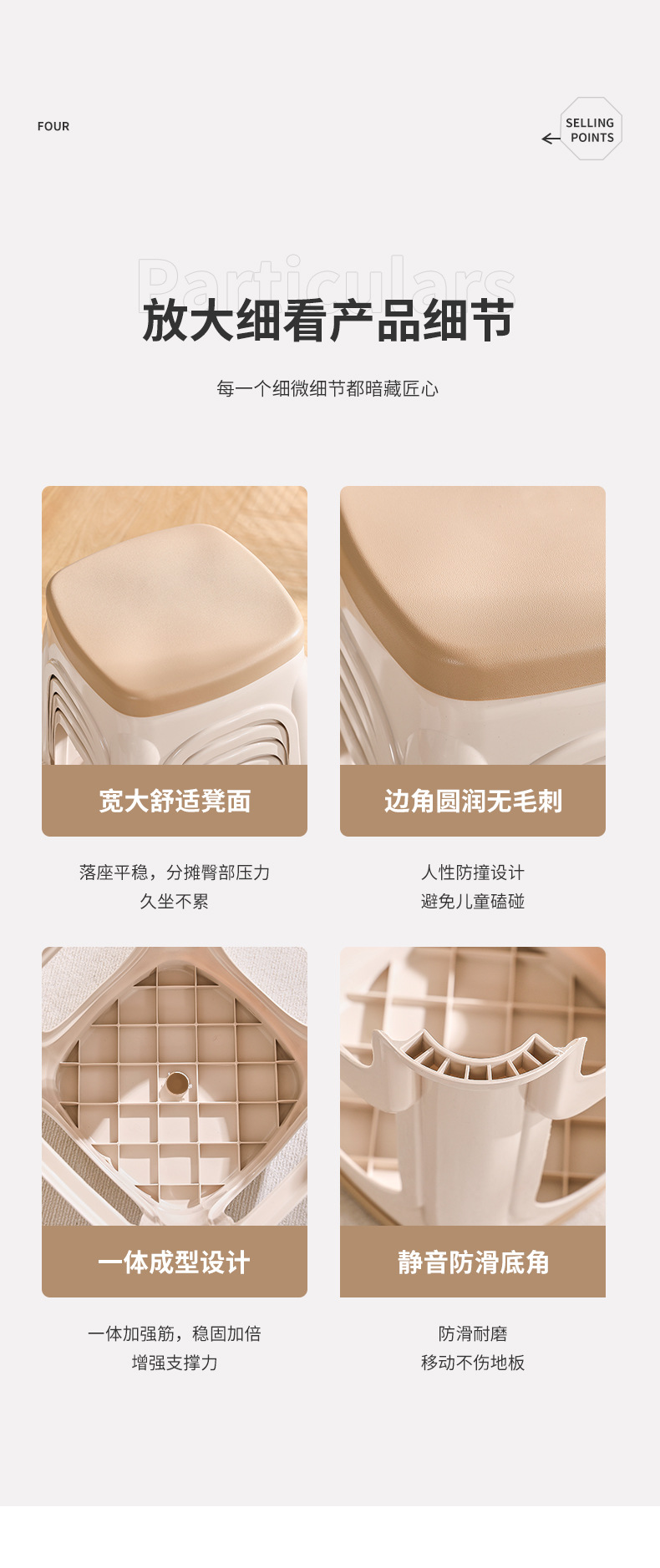 FOUR

SELLING POINTS

Particulars
放大细看产品细节

每一个细微细节都暗藏匠心

宽大舒适凳面

落座平稳，分摊臀部压力
久坐不累

边角圆润无毛刺

人性防撞设计
避免儿童磕碰

一体成型设计

一体加强筋，稳固加倍
增强支撑力

静音防滑底角

防滑耐磨
移动不伤地板