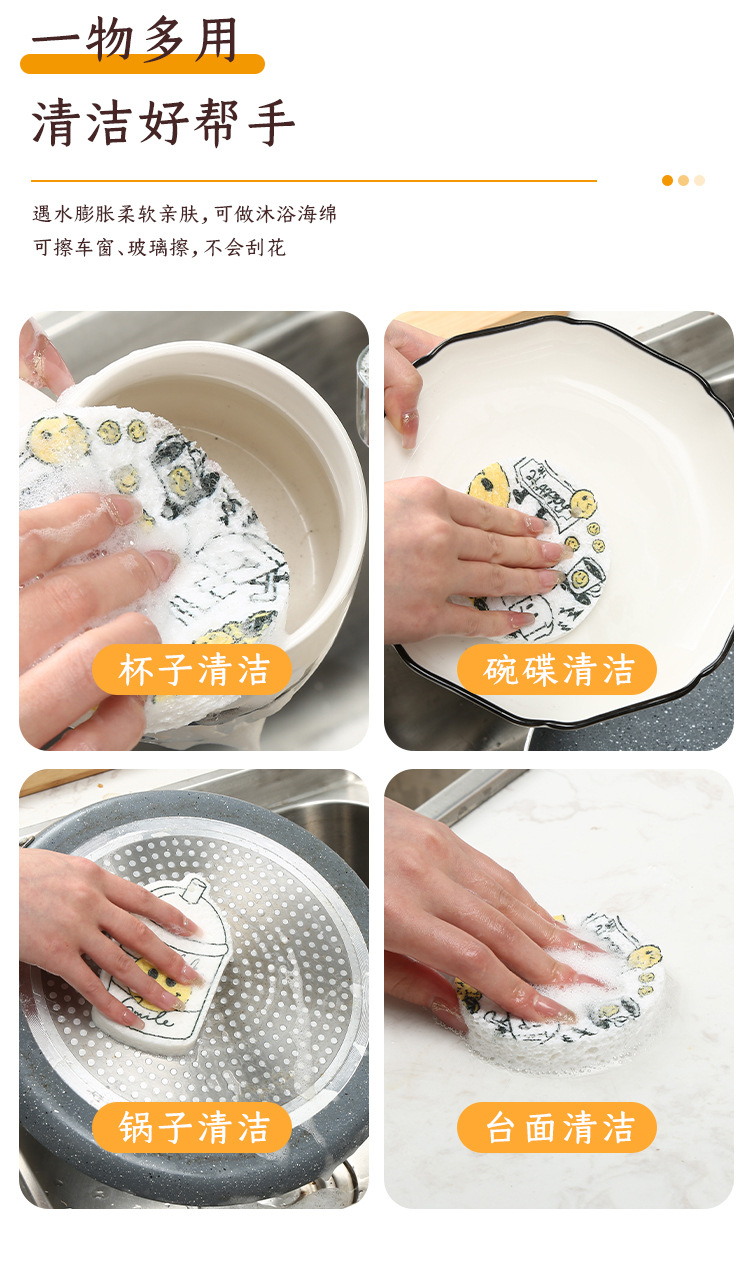 一物多用

清洁好帮手

遇水膨胀柔软亲肤，可做沐浴海绵
可擦车窗、玻璃擦，不会刮花

杯子清洁

碗碟清洁

锅子清洁

台面清洁