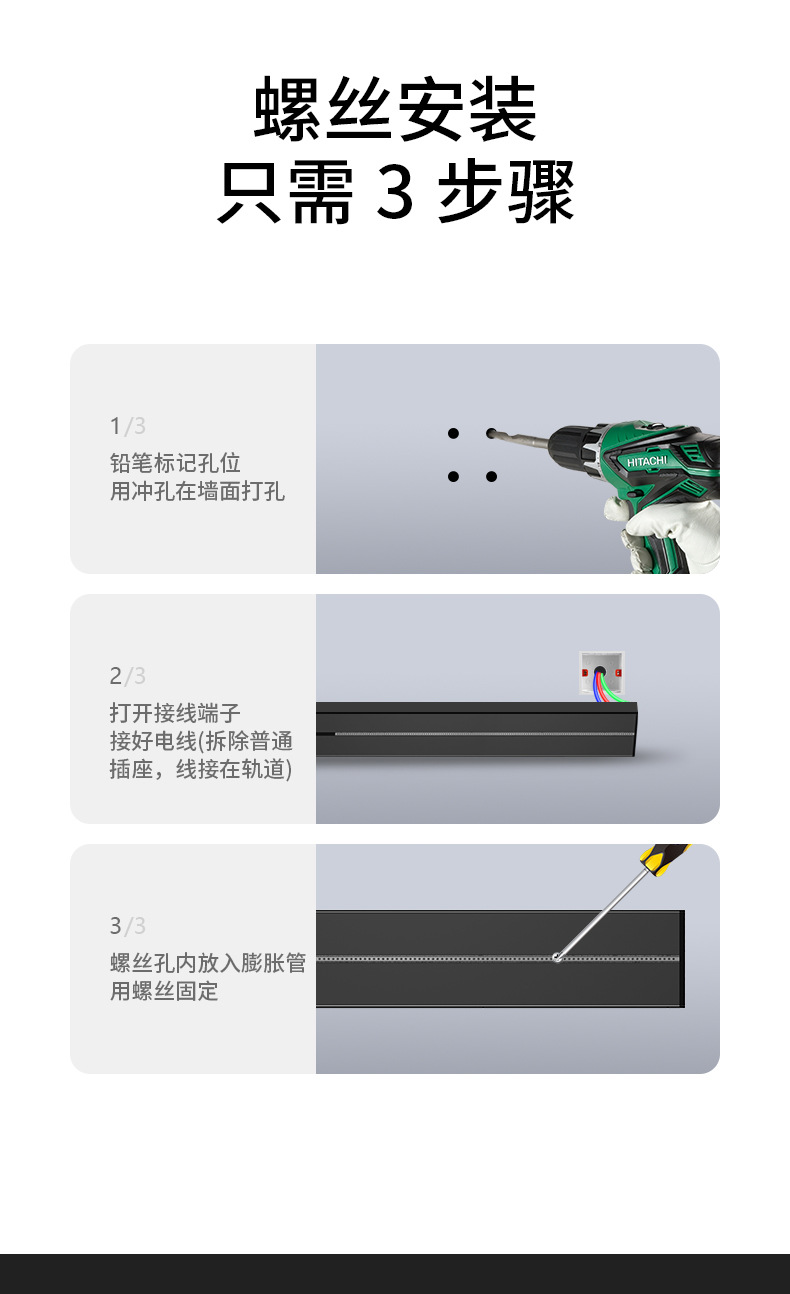 螺丝安装
只需 3 步骤

1/3
铅笔标记孔位
用冲孔在墙面打孔

HITACHI

2/3
打开接线端子
接好电线(拆除普通插座，线接在轨道)

3/3
螺丝孔内放入膨胀管
用螺丝固定