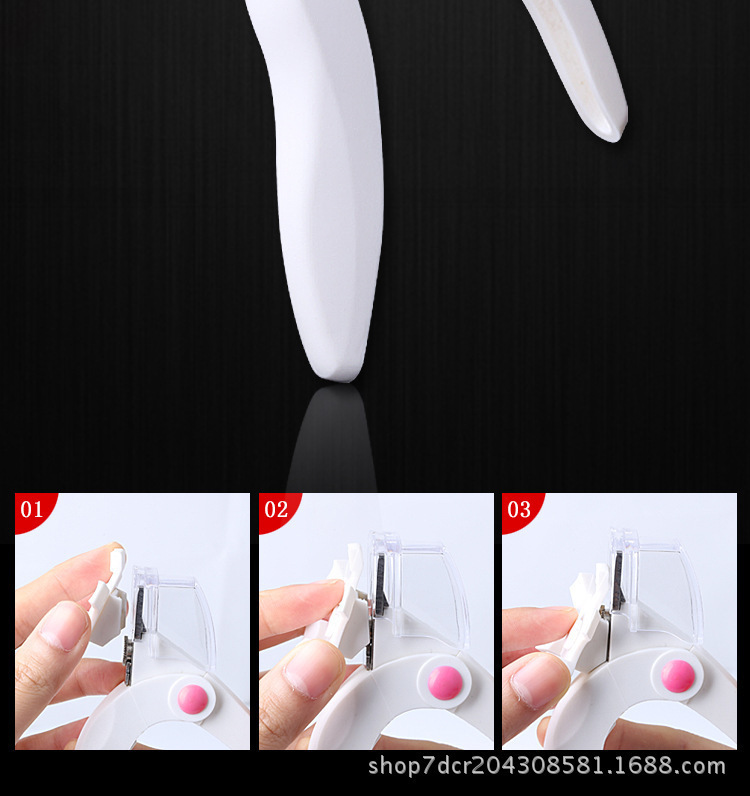 01

02

03

shop7dcr204308581.1688.com