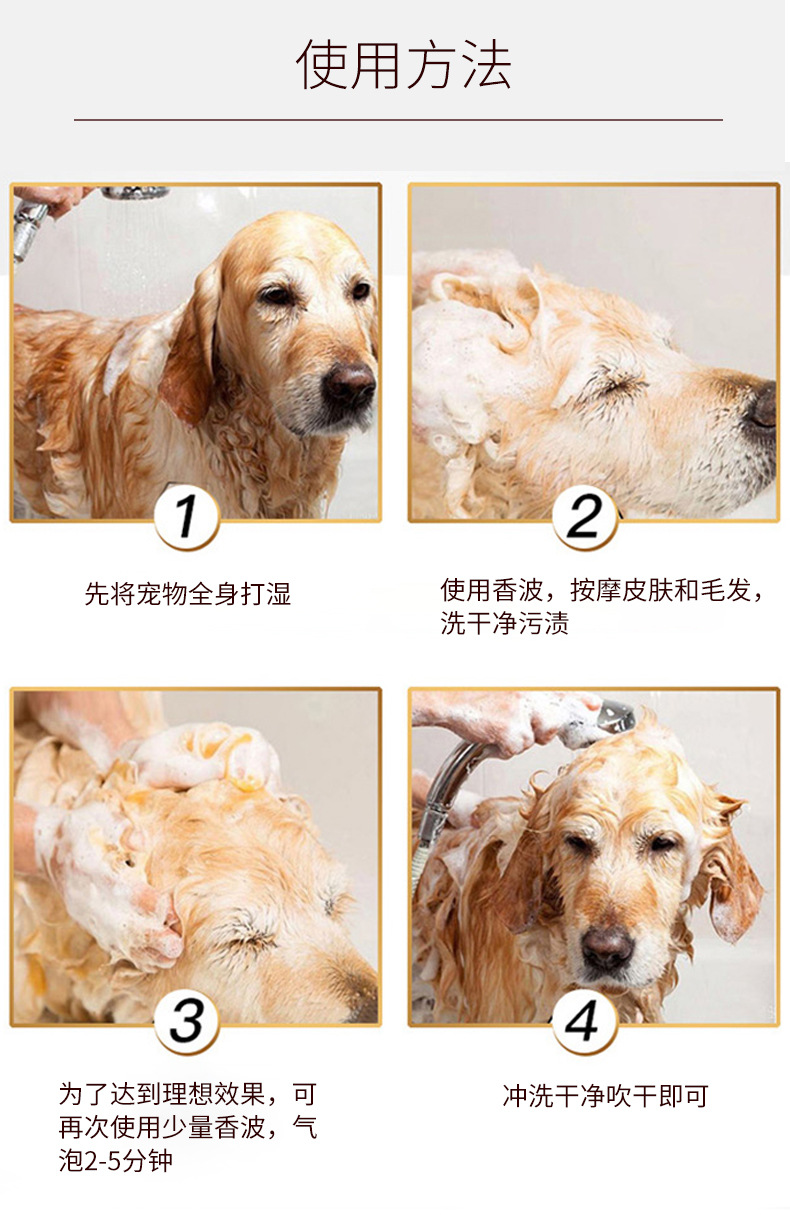 使用方法

1

先将宠物全身打湿

2

使用香波，按摩皮肤和毛发，洗干净污渍

3

为了达到理想效果，可再次使用少量香波，气泡2-5分钟

4

冲洗干净吹干即可