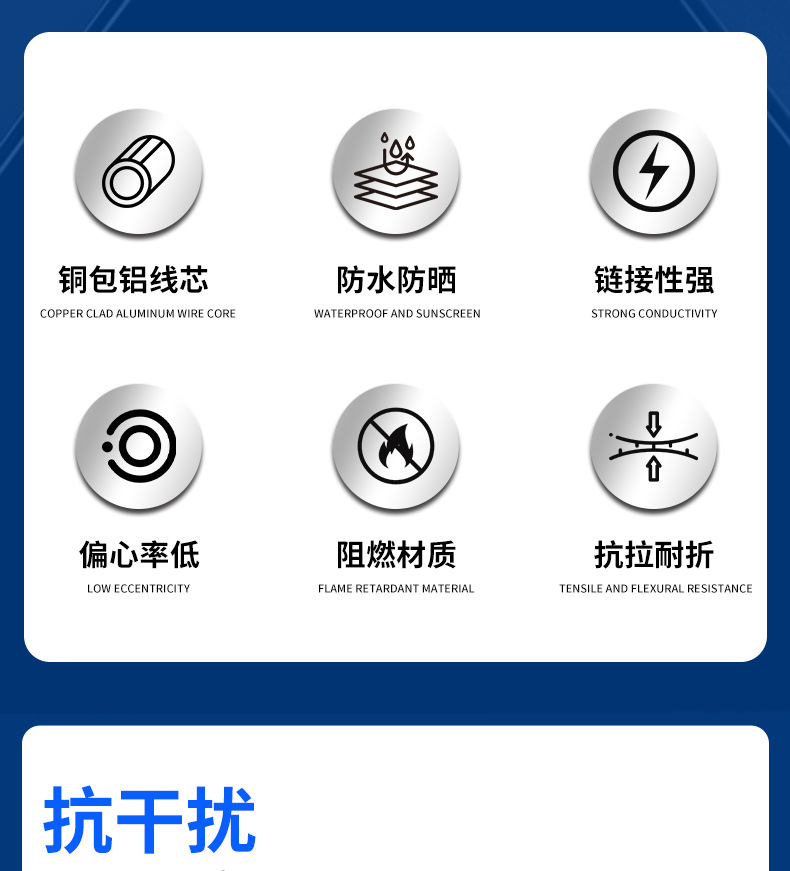 铜包铝线芯
COPPER CLAD ALUMINUM WIRE CORE

防水防晒
WATERPROOF AND SUNSCREEN

链接性强
STRONG CONDUCTIVITY

偏心率低
LOW ECCENTRICITY

阻燃材质
FLAME RETARDANT MATERIAL

抗拉耐折
TENSILE AND FLEXURAL RESISTANCE

抗干扰