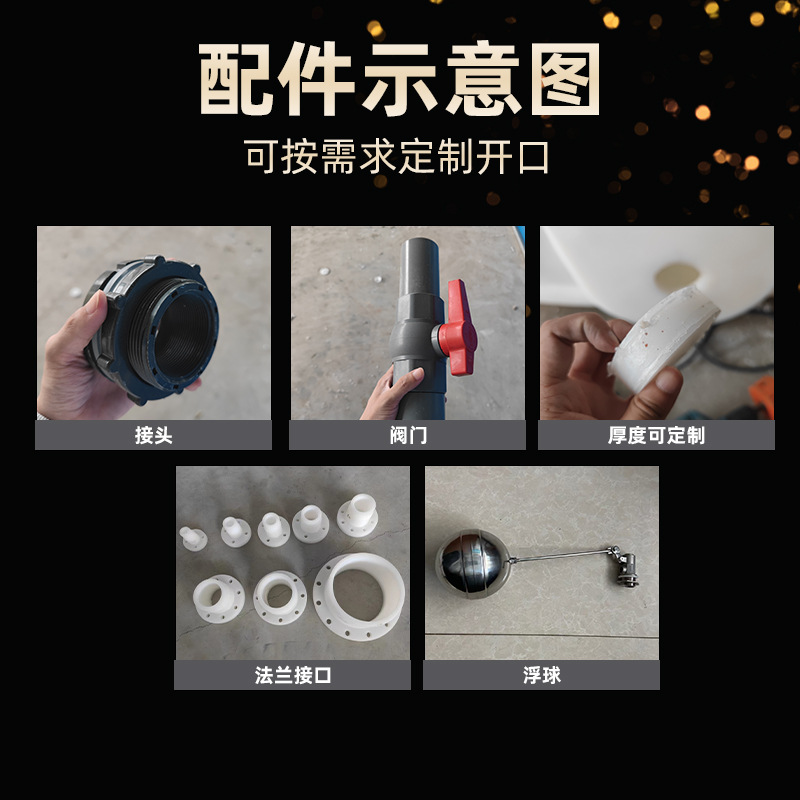 配件示意图

可按需求定制开口

接头

阀门

厚度可定制

法兰接口

浮球