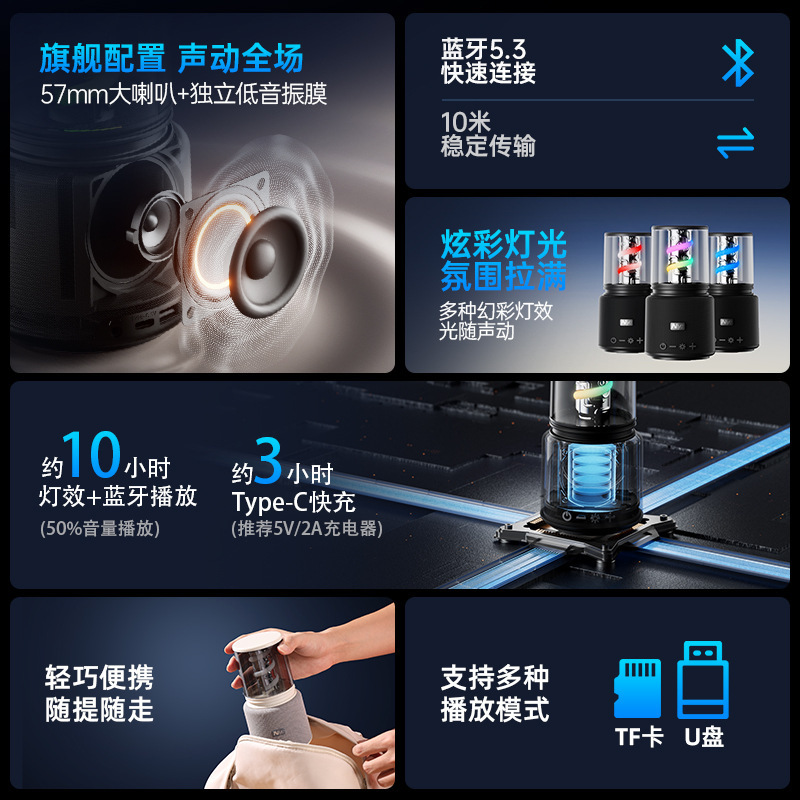 旗舰配置 声动全场
57mm大喇叭+独立低音振膜

蓝牙5.3
快速连接

10米
稳定传输

炫彩灯光
氛围拉满
多种幻彩灯效
光随声动

约10小时
灯效+蓝牙播放
(50%音量播放)

约3小时
Type-C快充
(推荐5V/2A充电器)

轻巧便携
随提随走

支持多种
播放模式

TF卡 U盘