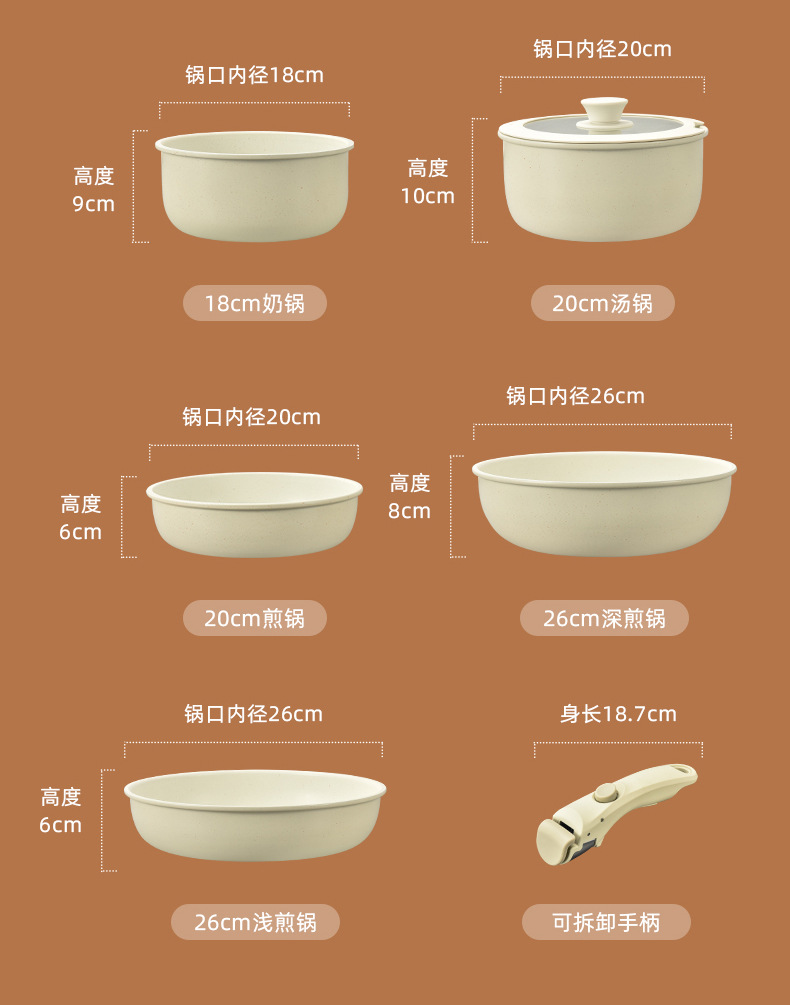 锅口内径18cm

高度
9cm

18cm奶锅

锅口内径20cm

高度
10cm

20cm汤锅

锅口内径20cm

高度
6cm

20cm煎锅

锅口内径26cm

高度
8cm

26cm深煎锅

锅口内径26cm

高度
6cm

26cm浅煎锅

身长18.7cm

可拆卸手柄